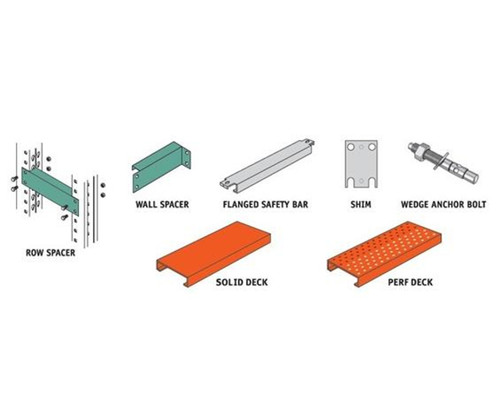 WALL SPACER

FLANGED SAFETY BAR

SHIM

WEDGE ANCHOR BOLT

ROW SPACER

SOLID DECK

PERF DECK