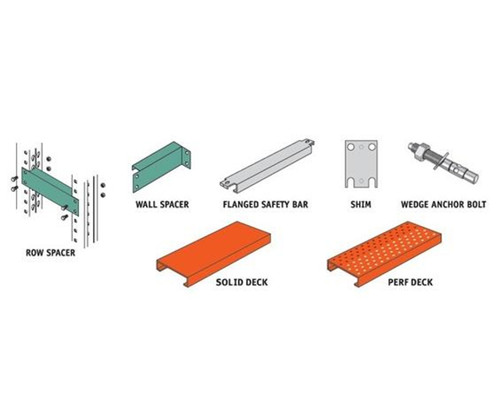 WALL SPACER
FLANGED SAFETY BAR
SHIM
WEDGE ANCHOR BOLT
ROW SPACER
SOLID DECK
PERF DECK