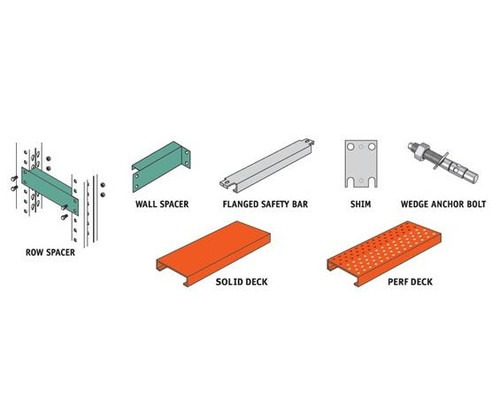 WALL SPACER

FLANGED SAFETY BAR

SHIM

WEDGE ANCHOR BOLT

ROW SPACER

SOLID DECK

PERF DECK