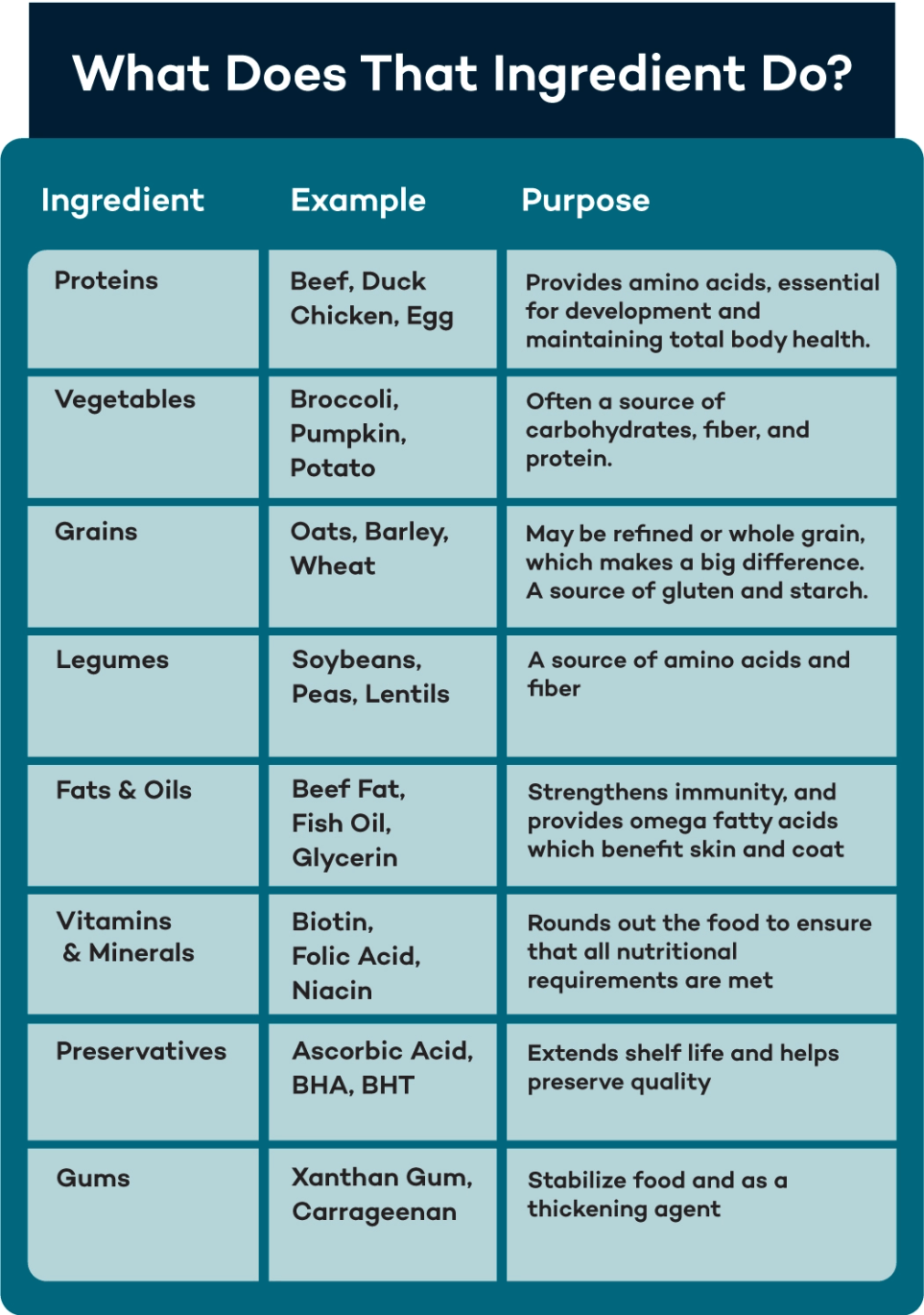 What Does That Ingredient Do?

| Ingredient | Example | Purpose |
|---|---|---|
| Proteins | Beef, Duck Chicken, Egg | Provides amino acids, essential for development and maintaining total body health. |
| Vegetables | Broccoli, Pumpkin, Potato | Often a source of carbohydrates, fiber, and protein. |
| Grains | Oats, Barley, Wheat | May be refined or whole grain, which makes a big difference. A source of gluten and starch. |
| Legumes | Soybeans, Peas, Lentils | A source of amino acids and fiber |
| Fats & Oils | Beef Fat, Fish Oil, Glycerin | Strengthens immunity, and provides omega fatty acids which benefit skin and coat |
| Vitamins & Minerals | Biotin, Folic Acid, Niacin | Rounds out the food to ensure that all nutritional requirements are met |
| Preservatives | Ascorbic Acid, BHA, BHT | Extends shelf life and helps preserve quality |
| Gums | Xanthan Gum, Carrageenan | Stabilize food and as a thickening agent |