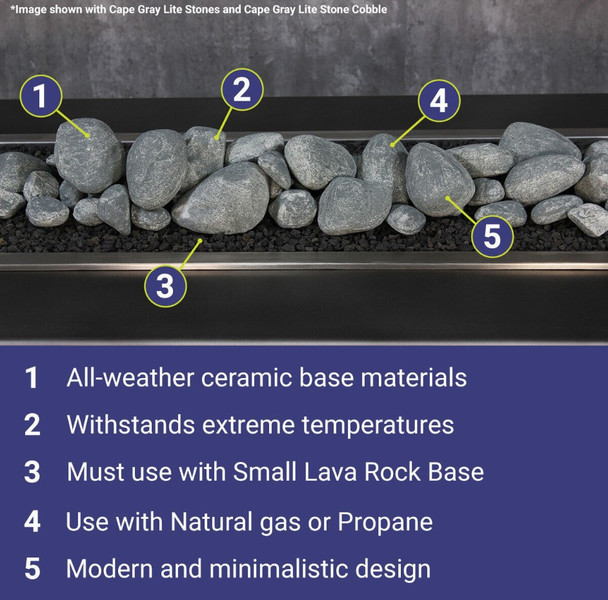 *Image shown with Cape Gray Lite Stones and Cape Gray Lite Stone Cobble

1

2

4

5

3

1 All-weather ceramic base materials

2 Withstands extreme temperatures

3 Must use with Small Lava Rock Base

4 Use with Natural gas or Propane

5 Modern and minimalistic design