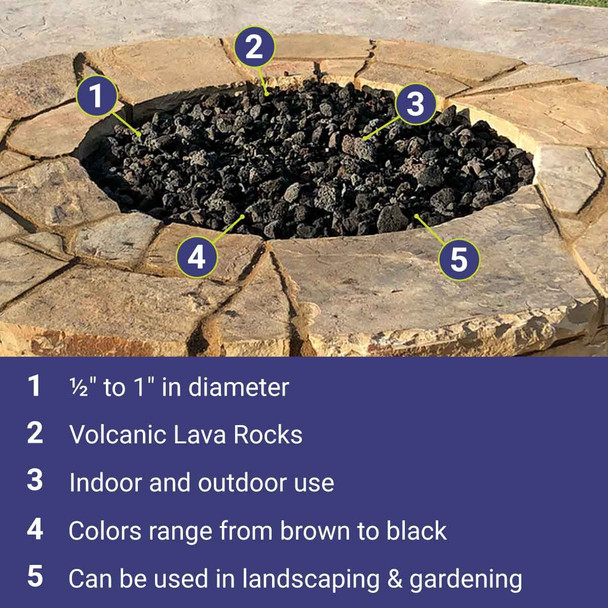 2
1
3
4
5

1 ½" to 1" in diameter

2 Volcanic Lava Rocks

3 Indoor and outdoor use

4 Colors range from brown to black

5 Can be used in landscaping & gardening