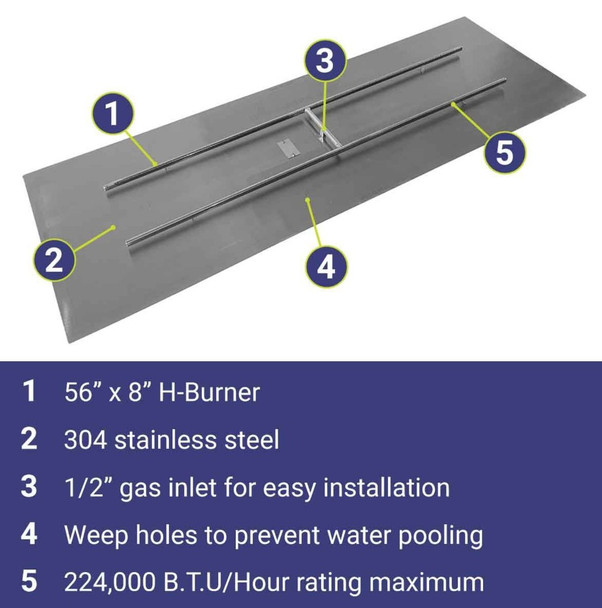 3
1
5
2
4

1 56” x 8” H-Burner
2 304 stainless steel
3 1/2” gas inlet for easy installation
4 Weep holes to prevent water pooling
5 224,000 B.T.U/Hour rating maximum