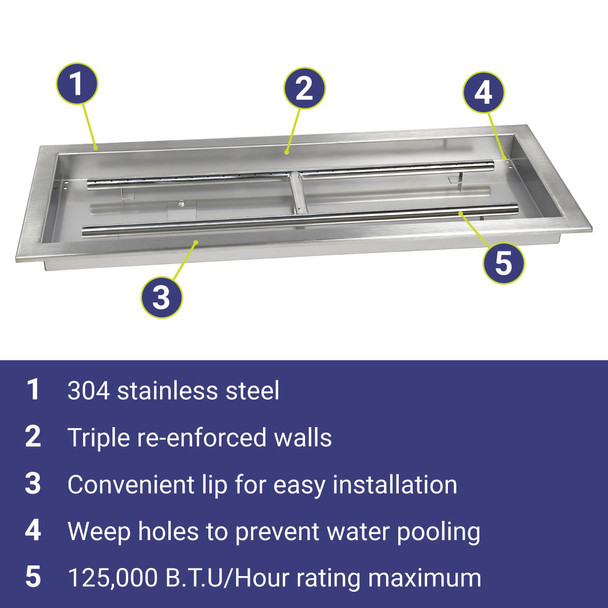 1

2

4

5

3

1 304 stainless steel

2 Triple re-enforced walls

3 Convenient lip for easy installation

4 Weep holes to prevent water pooling

5 125,000 B.T.U/Hour rating maximum