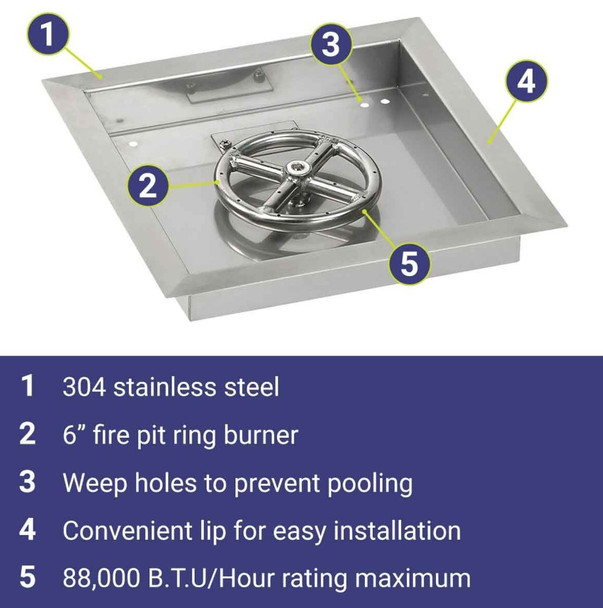 1
3
4
2
5

1 304 stainless steel
2 6” fire pit ring burner
3 Weep holes to prevent pooling
4 Convenient lip for easy installation
5 88,000 B.T.U/Hour rating maximum