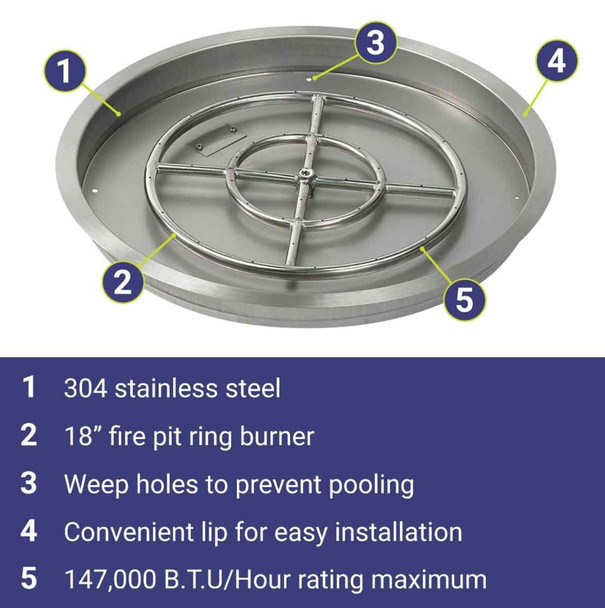 1

3

4

2

5

1 304 stainless steel

2 18” fire pit ring burner

3 Weep holes to prevent pooling

4 Convenient lip for easy installation

5 147,000 B.T.U/Hour rating maximum