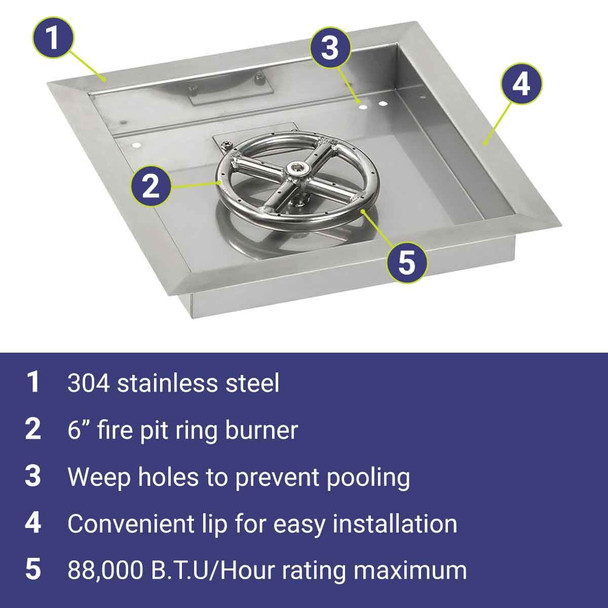 1
3
4
2
5

1 304 stainless steel
2 6” fire pit ring burner
3 Weep holes to prevent pooling
4 Convenient lip for easy installation
5 88,000 B.T.U/Hour rating maximum