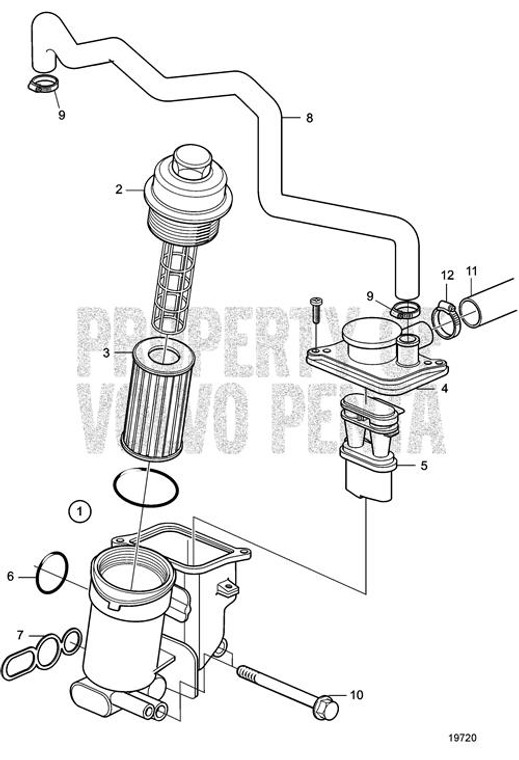 9
8
2
12
11
9
PROPERTY OF
VOLVO PENTA
3
4
5
1
6
7
10
19720