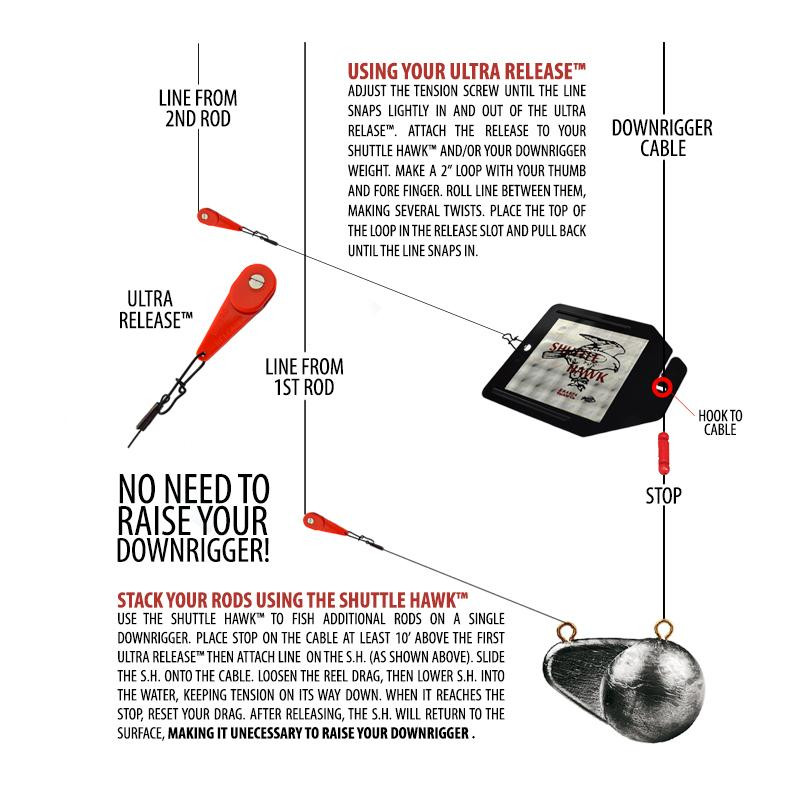 LINE FROM 2ND ROD

USING YOUR ULTRA RELEASE™
ADJUST THE TENSION SCREW UNTIL THE LINE SNAPS LIGHTLY IN AND OUT OF THE ULTRA RELASE™. ATTACH THE RELEASE TO YOUR SHUTTLE HAWK™ AND/OR YOUR DOWNRIGGER WEIGHT. MAKE A 2" LOOP WITH YOUR THUMB AND FORE FINGER. ROLL LINE BETWEEN THEM, MAKING SEVERAL TWISTS. PLACE THE TOP OF THE LOOP IN THE RELEASE SLOT AND PULL BACK UNTIL THE LINE SNAPS IN.

DOWNRIGGER CABLE

ULTRA RELEASE™

LINE FROM 1ST ROD

SHUTTLE HAWK

HOOK TO CABLE

STOP

NO NEED TO RAISE YOUR DOWNRIGGER!

STACK YOUR RODS USING THE SHUTTLE HAWK™
USE THE SHUTTLE HAWK™ TO FISH ADDITIONAL RODS ON A SINGLE DOWNRIGGER. PLACE STOP ON THE CABLE AT LEAST 10' ABOVE THE FIRST ULTRA RELEASE™ THEN ATTACH LINE ON THE S.H. (AS SHOWN ABOVE). SLIDE THE S.H. ONTO THE CABLE. LOOSEN THE REEL DRAG, THEN LOWER S.H. INTO THE WATER, KEEPING TENSION ON ITS WAY DOWN. WHEN IT REACHES THE STOP, RESET YOUR DRAG. AFTER RELEASING, THE S.H. WILL RETURN TO THE SURFACE, MAKING IT UNECESSARY TO RAISE YOUR DOWNRIGGER .