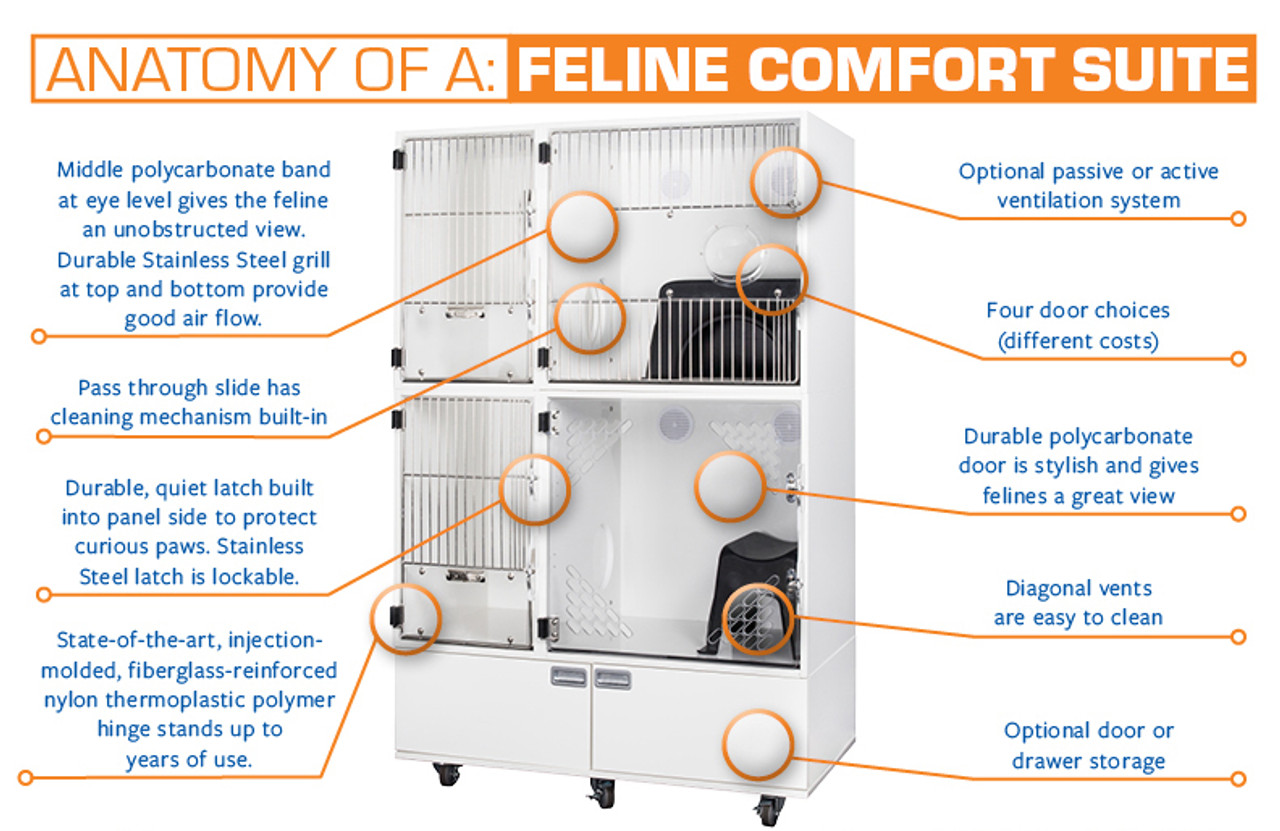 ANATOMY OF A: FELINE COMFORT SUITE

Middle polycarbonate band at eye level gives the feline an unobstructed view. Durable Stainless Steel grill at top and bottom provide good air flow.

Pass through slide has cleaning mechanism built-in

Durable, quiet latch built into panel side to protect curious paws. Stainless Steel latch is lockable.

State-of-the-art, injection-molded, fiberglass-reinforced nylon thermoplastic polymer hinge stands up to years of use.

Optional passive or active ventilation system

Four door choices (different costs)

Durable polycarbonate door is stylish and gives felines a great view

Diagonal vents are easy to clean

Optional door or drawer storage