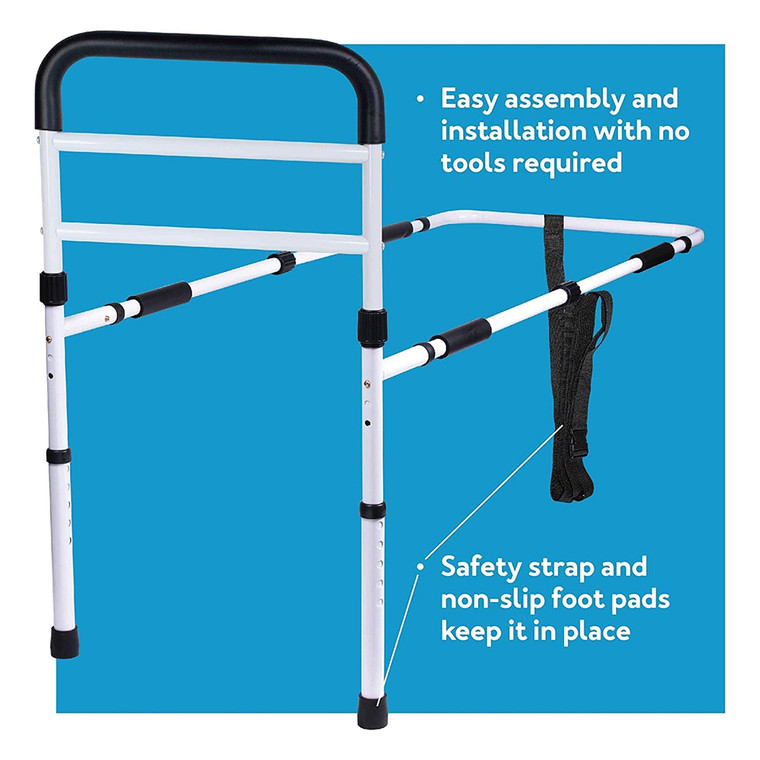 • Easy assembly and installation with no tools required

• Safety strap and non-slip foot pads keep it in place