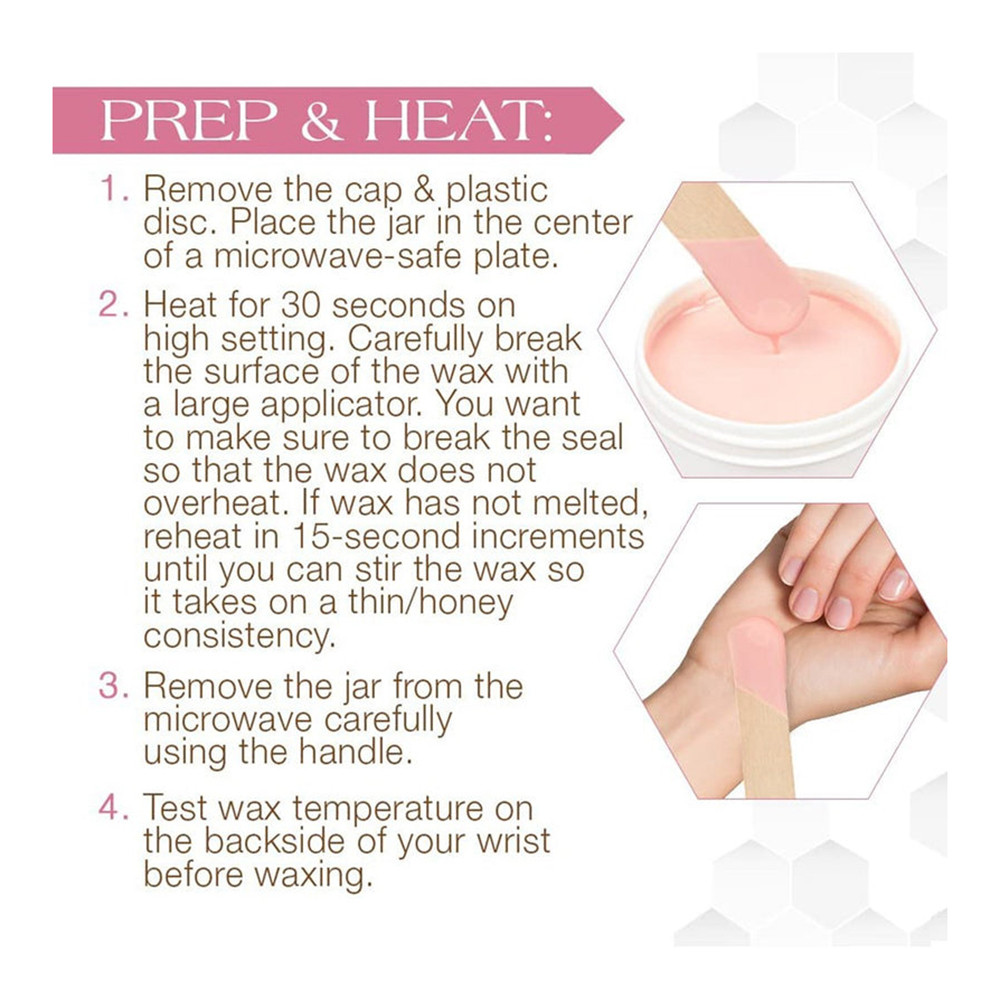 PREP & HEAT:

1. Remove the cap & plastic disc. Place the jar in the center of a microwave-safe plate.

2. Heat for 30 seconds on high setting. Carefully break the surface of the wax with a large applicator. You want to make sure to break the seal so that the wax does not overheat. If wax has not melted, reheat in 15-second increments until you can stir the wax so it takes on a thin/honey consistency.

3. Remove the jar from the microwave carefully using the handle.

4. Test wax temperature on the backside of your wrist before waxing.