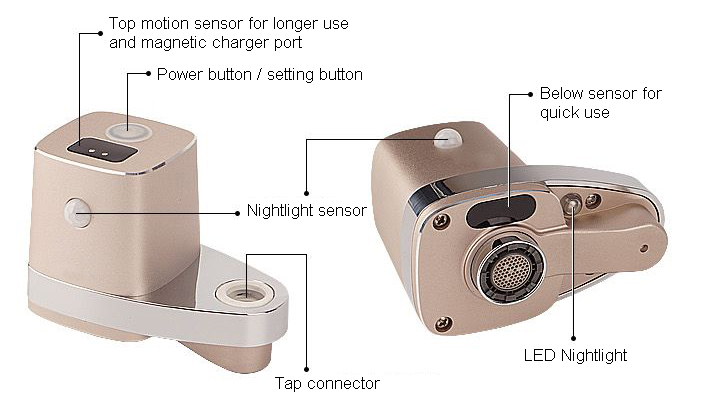 Top motion sensor for longer use and magnetic charger port

Power button / setting button

Below sensor for quick use

Nightlight sensor

Tap connector

LED Nightlight