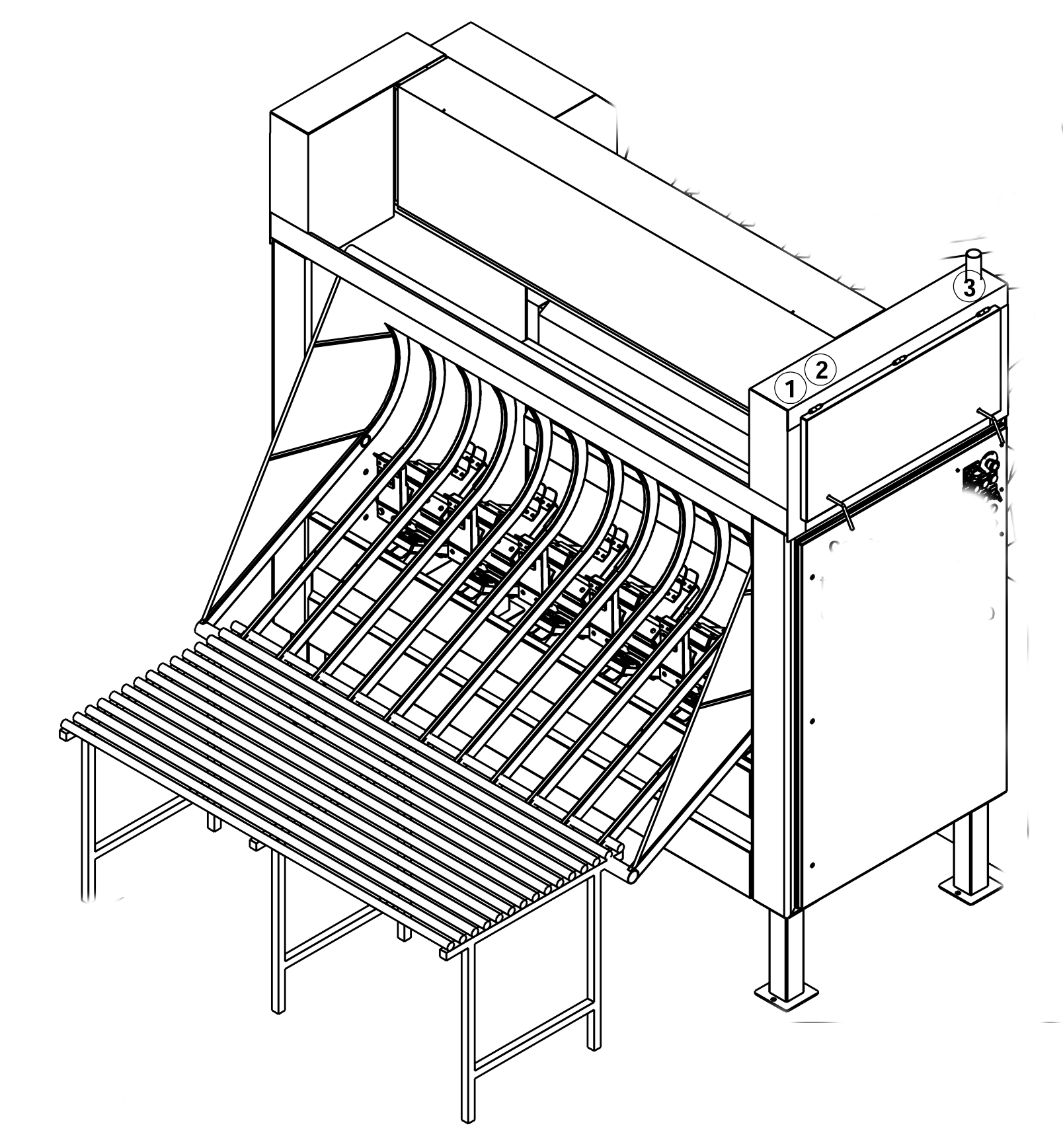 1
2
3