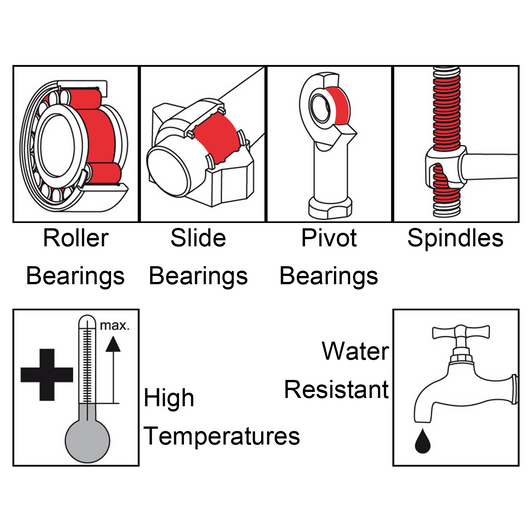 Roller Bearings

Slide Bearings

Pivot Bearings

Spindles

max.

High Temperatures

Water Resistant