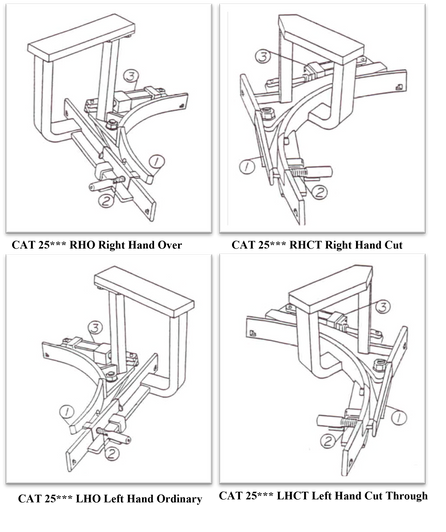 3
1
2
CAT 25*** RHO Right Hand Over

3
1
2
CAT 25*** RHCT Right Hand Cut

3
1
2
CAT 25*** LHO Left Hand Ordinary

3
1
2
CAT 25*** LHCT Left Hand Cut Through