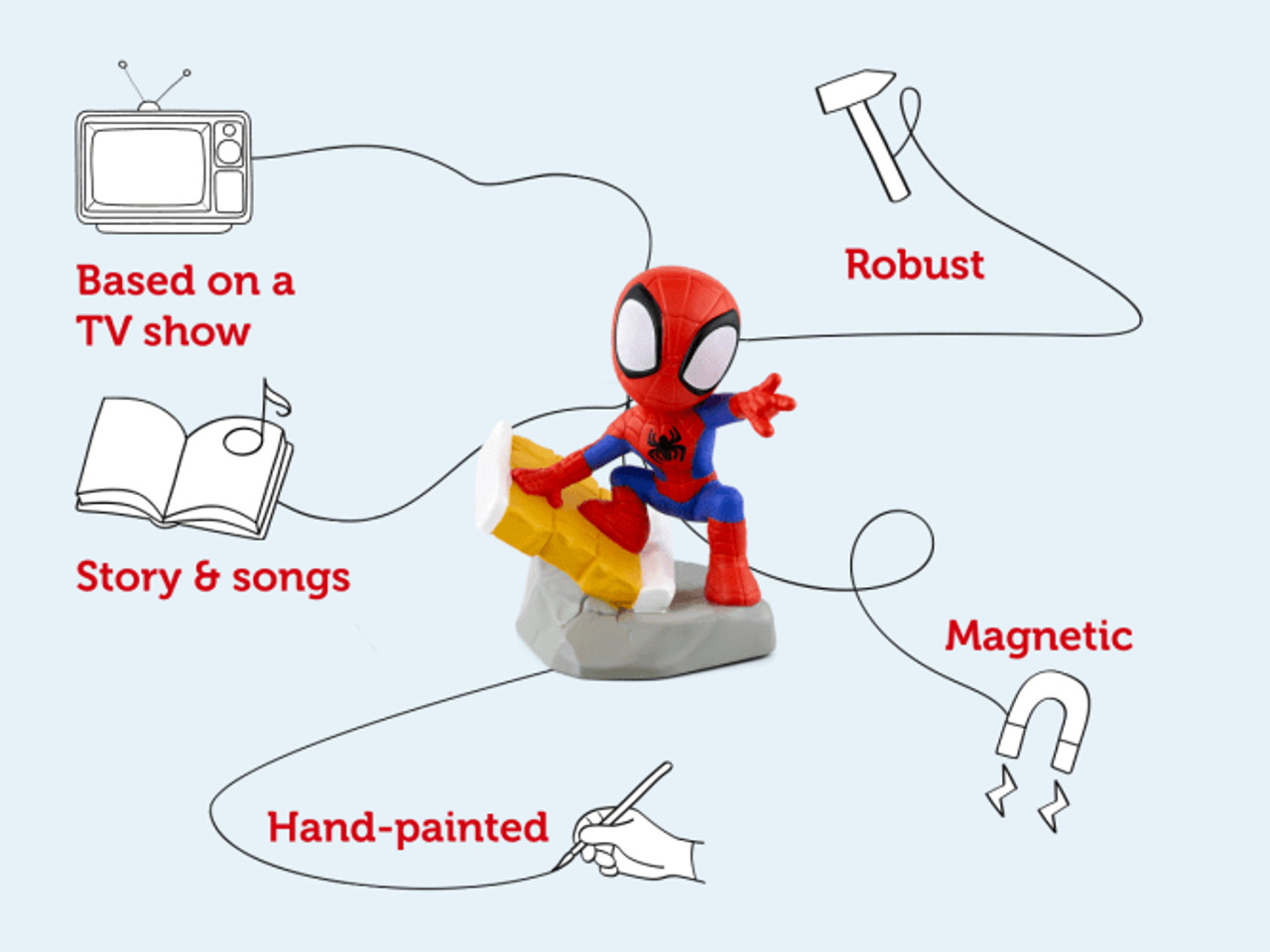 Based on a TV show

Robust

Story & songs

Magnetic

Hand-painted