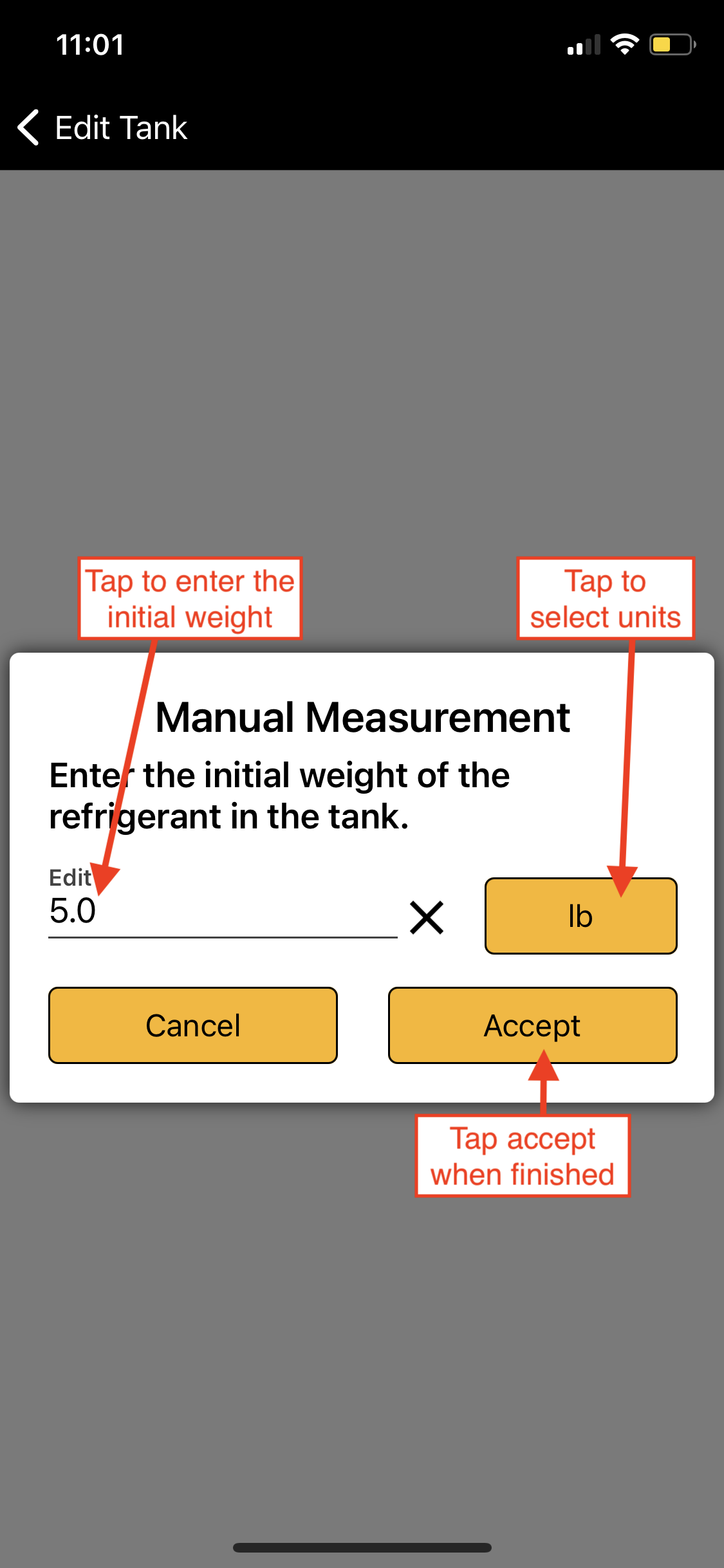 11:01

Edit Tank

Tap to enter the initial weight

Tap to select units

Manual Measurement

Enter the initial weight of the refrigerant in the tank.

Edit
5.0

lb

Cancel

Accept

Tap accept when finished