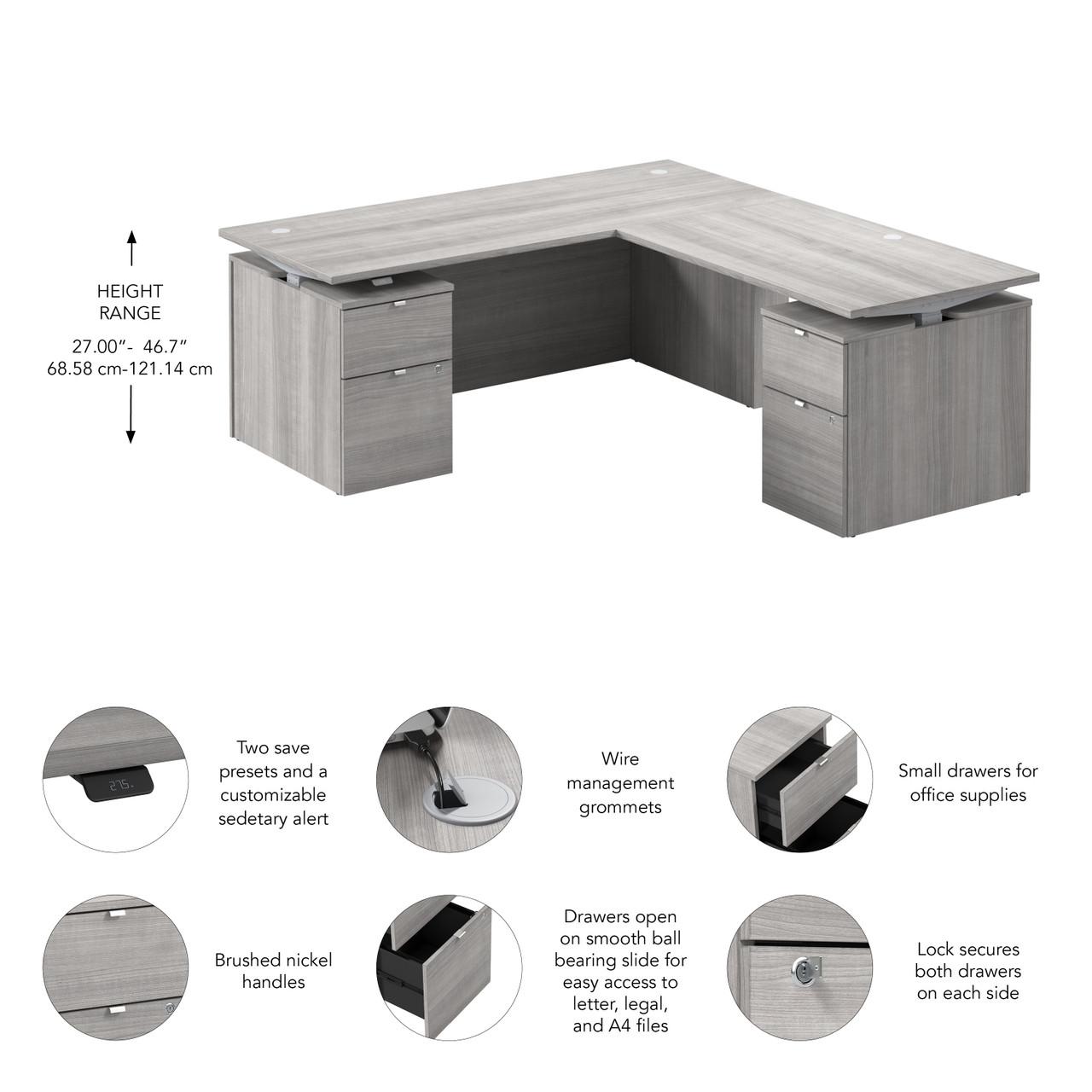 HEIGHT RANGE
27.00"- 46.7"
68.58 cm-121.14 cm

27.5

Two save presets and a customizable sedetary alert

Wire management grommets

Small drawers for office supplies

Brushed nickel handles

Drawers open on smooth ball bearing slide for easy access to letter, legal, and A4 files

Lock secures both drawers on each side