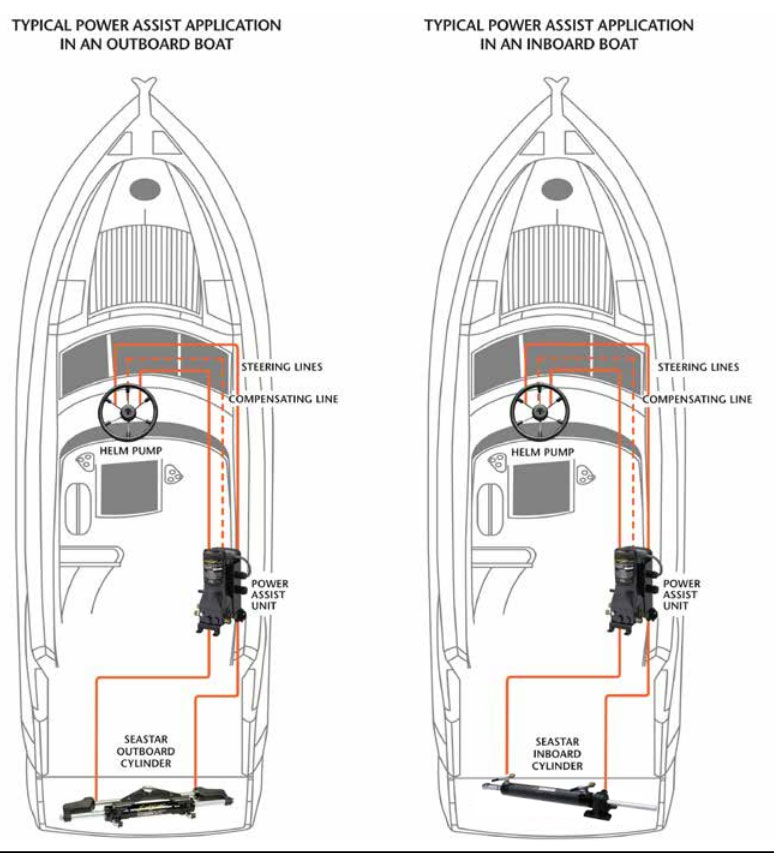 TYPICAL POWER ASSIST APPLICATION IN AN OUTBOARD BOAT

STEERING LINES
COMPENSATING LINE
HELM PUMP
POWER ASSIST UNIT
SEASTAR OUTBOARD CYLINDER

TYPICAL POWER ASSIST APPLICATION IN AN INBOARD BOAT

STEERING LINES
COMPENSATING LINE
HELM PUMP
POWER ASSIST UNIT
SEASTAR INBOARD CYLINDER