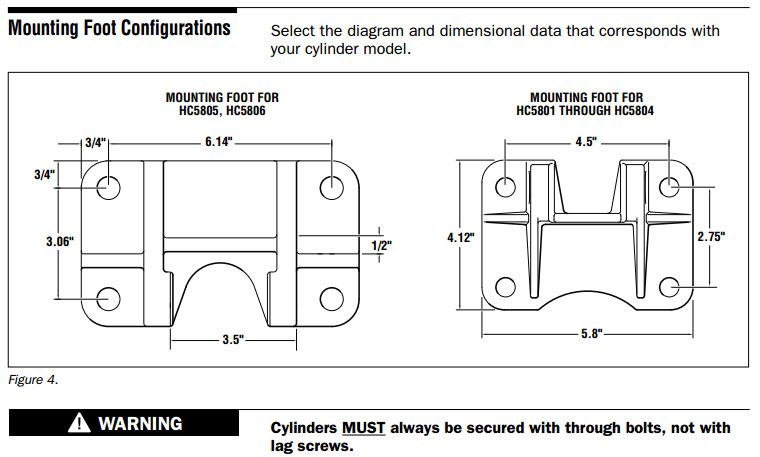 Mounting Foot Configurations

Select the diagram and dimensional data that corresponds with your cylinder model.

MOUNTING FOOT FOR HC5805, HC5806

3/4"
6.14"
3/4"
3.06"
1/2"
3.5"

MOUNTING FOOT FOR HC5801 THROUGH HC5804

4.5"
4.12"
2.75"
5.8"

Figure 4.

WARNING

Cylinders MUST always be secured with through bolts, not with lag screws.