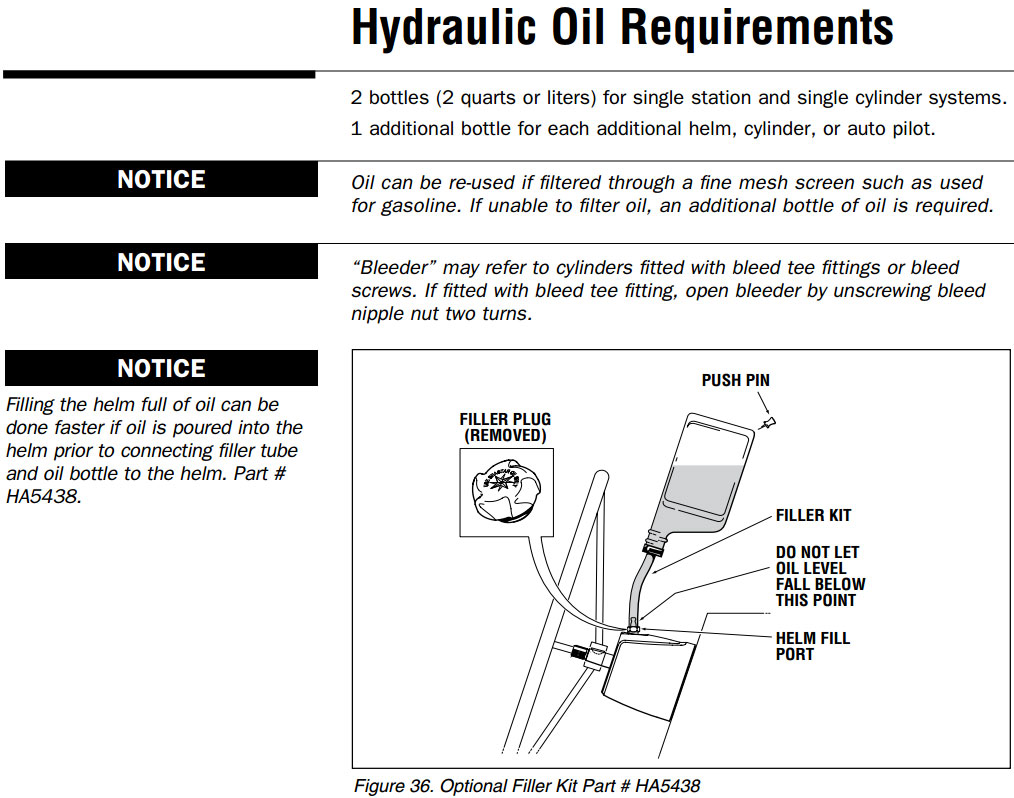 Hydraulic Oil Requirements

2 bottles (2 quarts or liters) for single station and single cylinder systems.
1 additional bottle for each additional helm, cylinder, or auto pilot.

NOTICE

Oil can be re-used if filtered through a fine mesh screen such as used for gasoline. If unable to filter oil, an additional bottle of oil is required.

NOTICE

"Bleeder" may refer to cylinders fitted with bleed tee fittings or bleed screws. If fitted with bleed tee fitting, open bleeder by unscrewing bleed nipple nut two turns.

NOTICE

Filling the helm full of oil can be done faster if oil is poured into the helm prior to connecting filler tube and oil bottle to the helm. Part # HA5438.

PUSH PIN

FILLER PLUG (REMOVED)

FILLER KIT

DO NOT LET OIL LEVEL FALL BELOW THIS POINT

HELM FILL PORT

Figure 36. Optional Filler Kit Part # HA5438