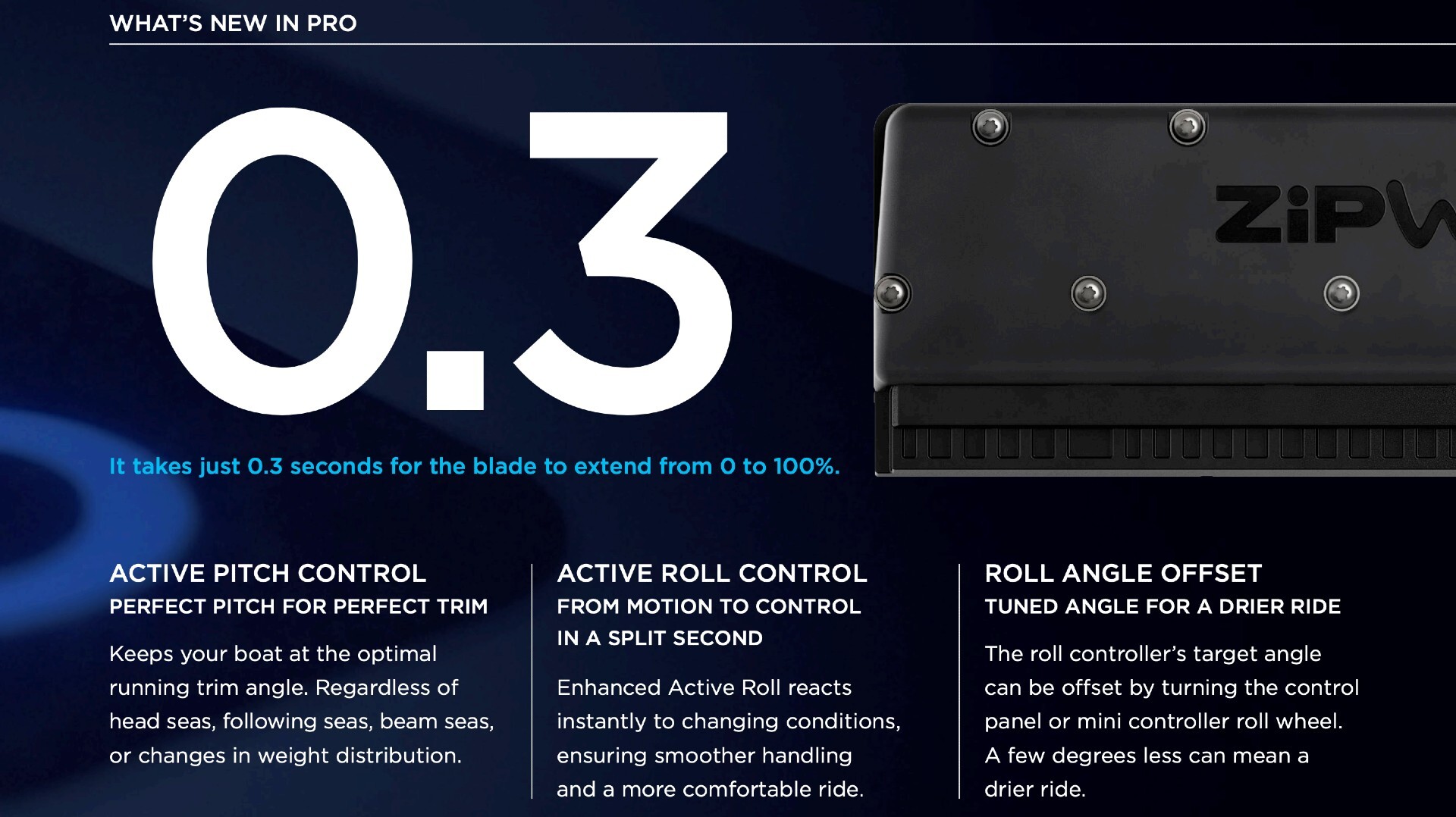 WHAT'S NEW IN PRO

0.3

ZiPW

It takes just 0.3 seconds for the blade to extend from 0 to 100%.

ACTIVE PITCH CONTROL

PERFECT PITCH FOR PERFECT TRIM

Keeps your boat at the optimal running trim angle. Regardless of head seas, following seas, beam seas, or changes in weight distribution.

ACTIVE ROLL CONTROL

FROM MOTION TO CONTROL IN A SPLIT SECOND

Enhanced Active Roll reacts instantly to changing conditions, ensuring smoother handling and a more comfortable ride.

ROLL ANGLE OFFSET

TUNED ANGLE FOR A DRIER RIDE

The roll controller's target angle can be offset by turning the control panel or mini controller roll wheel. A few degrees less can mean a drier ride.