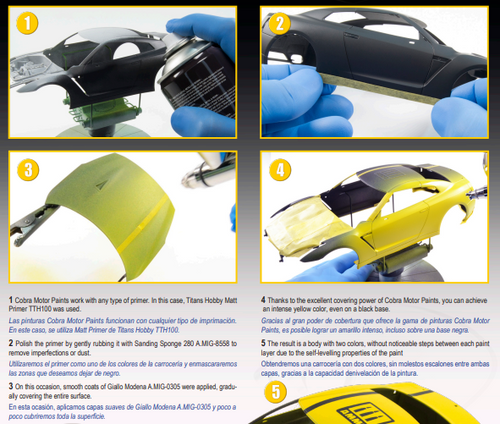 1

2

3

4

1 Cobra Motor Paints work with any type of primer. In this case, Titans Hobby Matt Primer TTH100 was used.

Las pinturas Cobra Motor Paints funcionan con cualquier tipo de imprimación. En este caso, se utiliza Matt Primer de Titans Hobby TTH100.

2 Polish the primer by gently rubbing it with Sanding Sponge 280 A.MIG-8558 to remove imperfections or dust.

Utilizaremos el primer como uno de los colores de la carrocería y enmascararemos las zonas que deseamos dejar de negro.

3 On this occasion, smooth coats of Giallo Modena A.MIG-0305 were applied, gradually covering the entire surface.

En esta ocasión, aplicamos capas suaves de Giallo Modena A.MIG-0305 y poco a poco cubriremos toda la superficie.

4 Thanks to the excellent covering power of Cobra Motor Paints, you can achieve an intense yellow color, even on a black base.

Gracias al gran poder de cobertura que ofrece la gama de pinturas Cobra Motor Paints, es posible lograr un amarillo intenso, incluso sobre una base negra.

5 The result is a body with two colors, without noticeable steps between each paint layer due to the self-levelling properties of the paint

Obtendremos una carrocería con dos colores, sin molestos escalones entre ambas capas, gracias a la capacidad denivelación de la pintura.

5