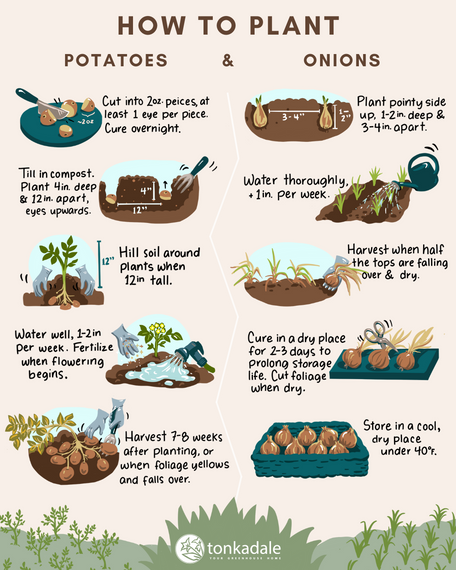 HOW TO PLANT

POTATOES & ONIONS

~2oz

Cut into 2oz. peices, at least 1 eye per piece. Cure overnight.

Till in compost. Plant 4in. deep & 12in. apart, eyes upwards.

4"

12"

12"

Hill soil around plants when 12in tall.

Water well, 1-2in per week. Fertilize when flowering begins.

Harvest 7-8 weeks after planting, or when foliage yellows and falls over.

3-4"

1-2"

Plant pointy side up, 1-2in. deep & 3-4in. apart.

Water thoroughly, +1in. per week.

Harvest when half the tops are falling over & dry.

Cure in a dry place for 2-3 days to prolong storage life. Cut foliage when dry.

Store in a cool, dry place under 40°F.

tonkadale
YOUR GREENHOUSE HOME