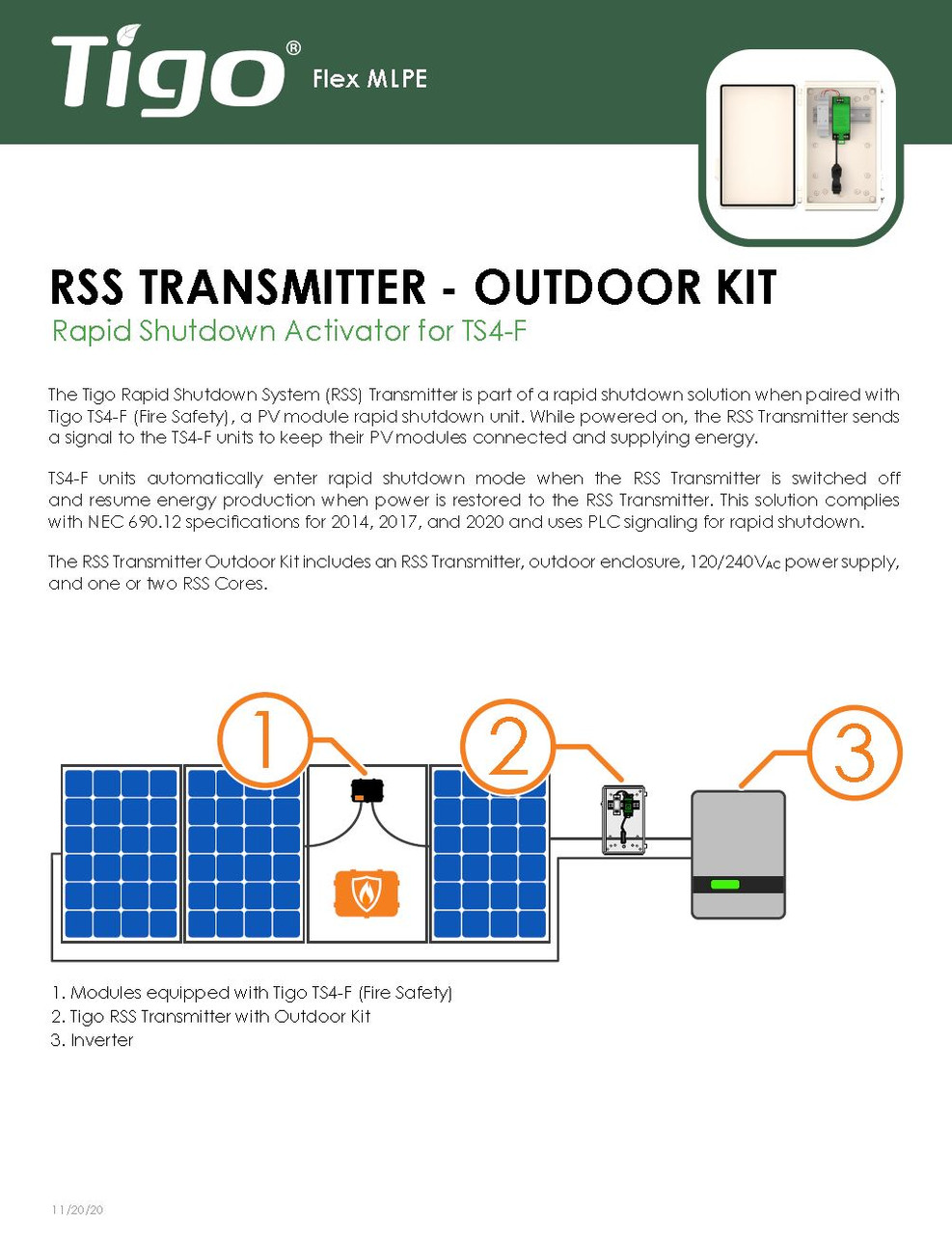 Tigo® Flex MLPE

RSS TRANSMITTER - OUTDOOR KIT
Rapid Shutdown Activator for TS4-F

The Tigo Rapid Shutdown System (RSS) Transmitter is part of a rapid shutdown solution when paired with Tigo TS4-F (Fire Safety), a PV module rapid shutdown unit. While powered on, the RSS Transmitter sends a signal to the TS4-F units to keep their PV modules connected and supplying energy.

TS4-F units automatically enter rapid shutdown mode when the RSS Transmitter is switched off and resume energy production when power is restored to the RSS Transmitter. This solution complies with NEC 690.12 specifications for 2014, 2017, and 2020 and uses PLC signaling for rapid shutdown.

The RSS Transmitter Outdoor Kit includes an RSS Transmitter, outdoor enclosure, 120/240$V_{AC}$ power supply, and one or two RSS Cores.

1

2

3

1. Modules equipped with Tigo TS4-F (Fire Safety)
2. Tigo RSS Transmitter with Outdoor Kit
3. Inverter

11/20/20