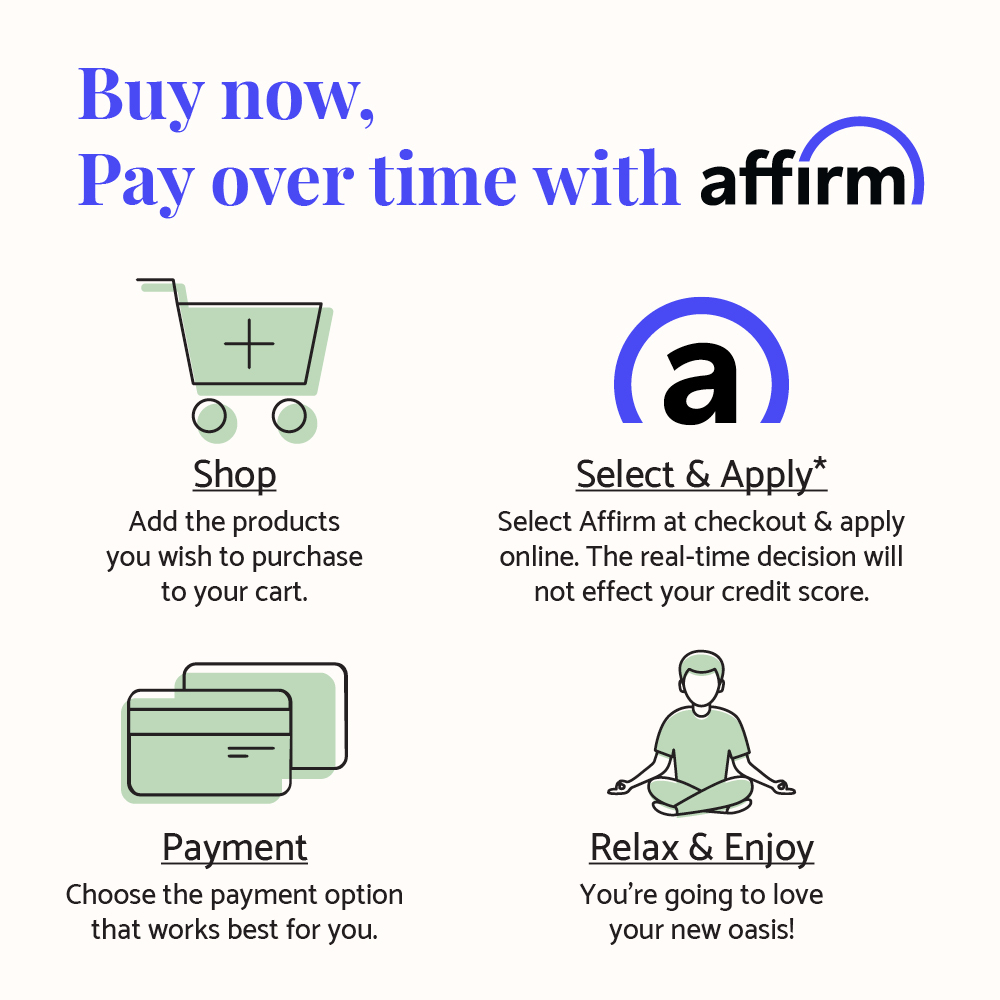 Buy now,
Pay over time with affirm

Shop
Add the products you wish to purchase to your cart.

a

Select & Apply*
Select Affirm at checkout & apply online. The real-time decision will not effect your credit score.

Payment
Choose the payment option that works best for you.

Relax & Enjoy
You're going to love your new oasis!