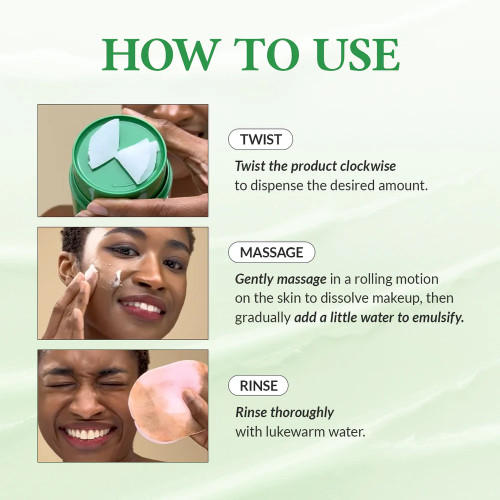 HOW TO USE

TWIST

Twist the product clockwise to dispense the desired amount.

MASSAGE

Gently massage in a rolling motion on the skin to dissolve makeup, then gradually add a little water to emulsify.

RINSE

Rinse thoroughly with lukewarm water.