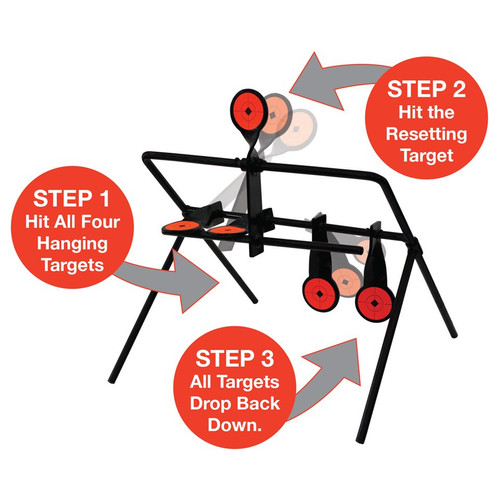 STEP 1
Hit All Four Hanging Targets

STEP 2
Hit the Resetting Target

STEP 3
All Targets Drop Back Down.