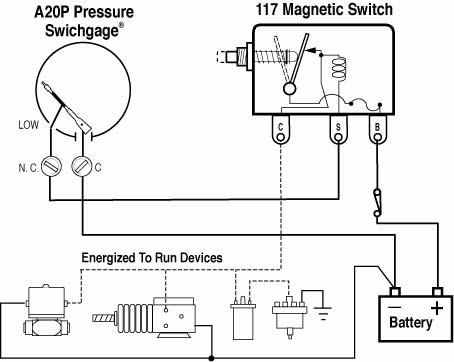 A20P Pressure Swichgage®

117 Magnetic Switch

LOW

N. C.

C

C

S

B

Energized To Run Devices

−

+

Battery