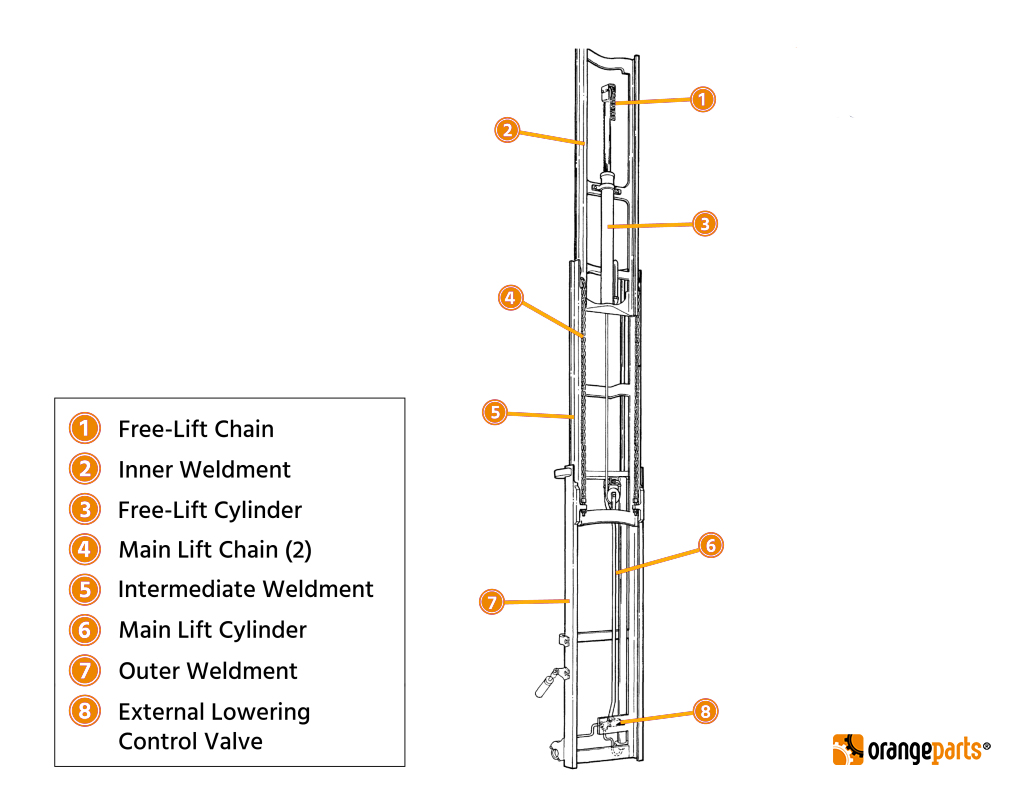 1
2
3
4
5
6
7
8

1 Free-Lift Chain
2 Inner Weldment
3 Free-Lift Cylinder
4 Main Lift Chain (2)
5 Intermediate Weldment
6 Main Lift Cylinder
7 Outer Weldment
8 External Lowering Control Valve

orangeparts®