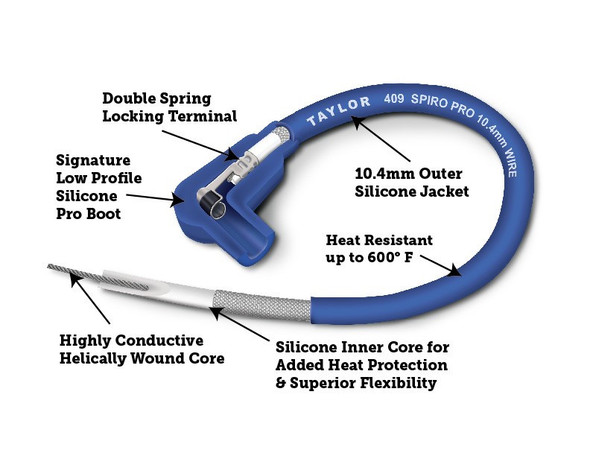 Double Spring Locking Terminal

TAYLOR 409 SPIRO PRO 10.4mm WIRE

Signature Low Profile Silicone Pro Boot

10.4mm Outer Silicone Jacket

Heat Resistant up to 600° F

Highly Conductive Helically Wound Core

Silicone Inner Core for Added Heat Protection & Superior Flexibility