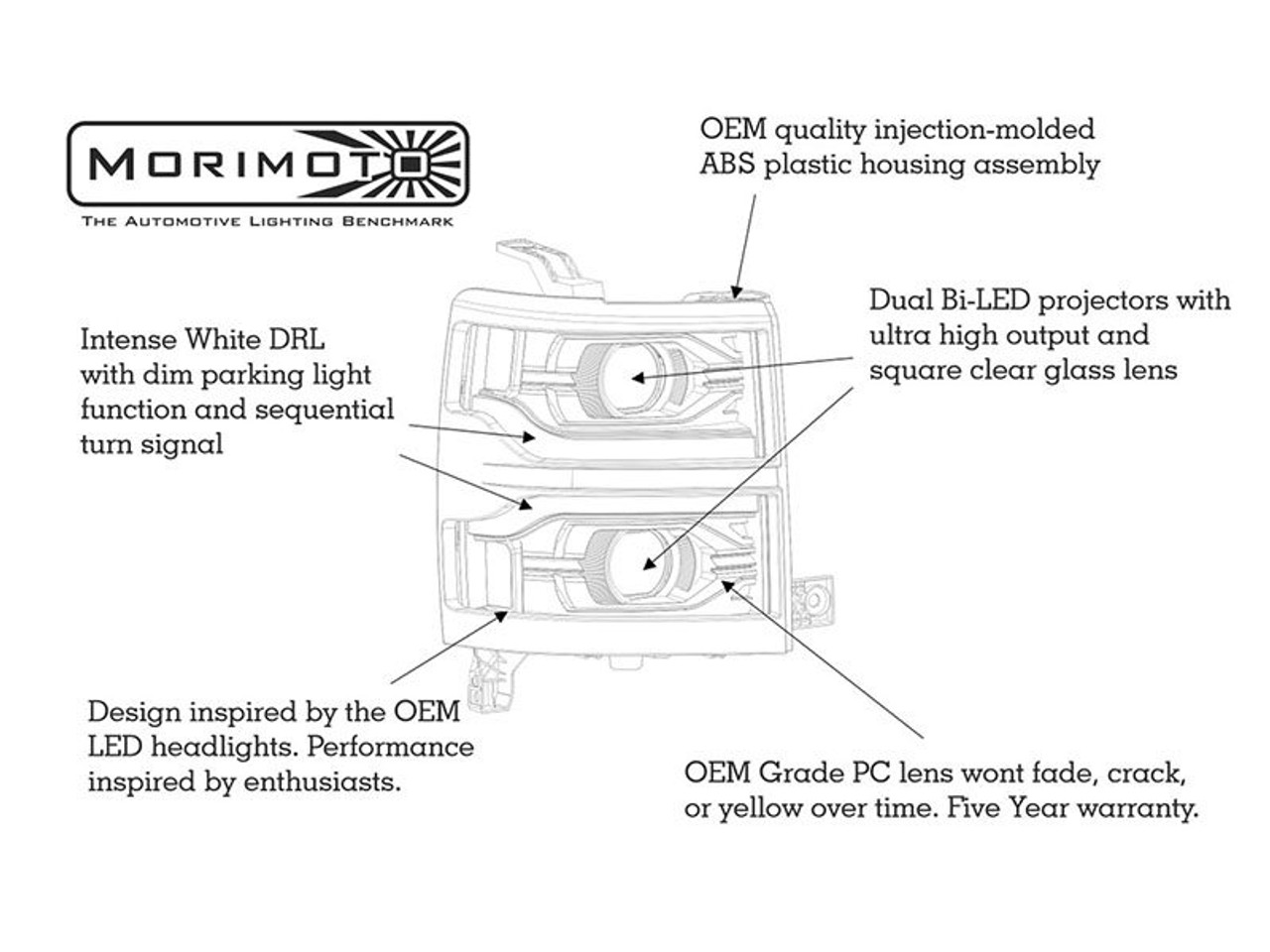 MORIMOTO
THE AUTOMOTIVE LIGHTING BENCHMARK

OEM quality injection-molded ABS plastic housing assembly

Dual Bi-LED projectors with ultra high output and square clear glass lens

Intense White DRL with dim parking light function and sequential turn signal

Design inspired by the OEM LED headlights. Performance inspired by enthusiasts.

OEM Grade PC lens wont fade, crack, or yellow over time. Five Year warranty.