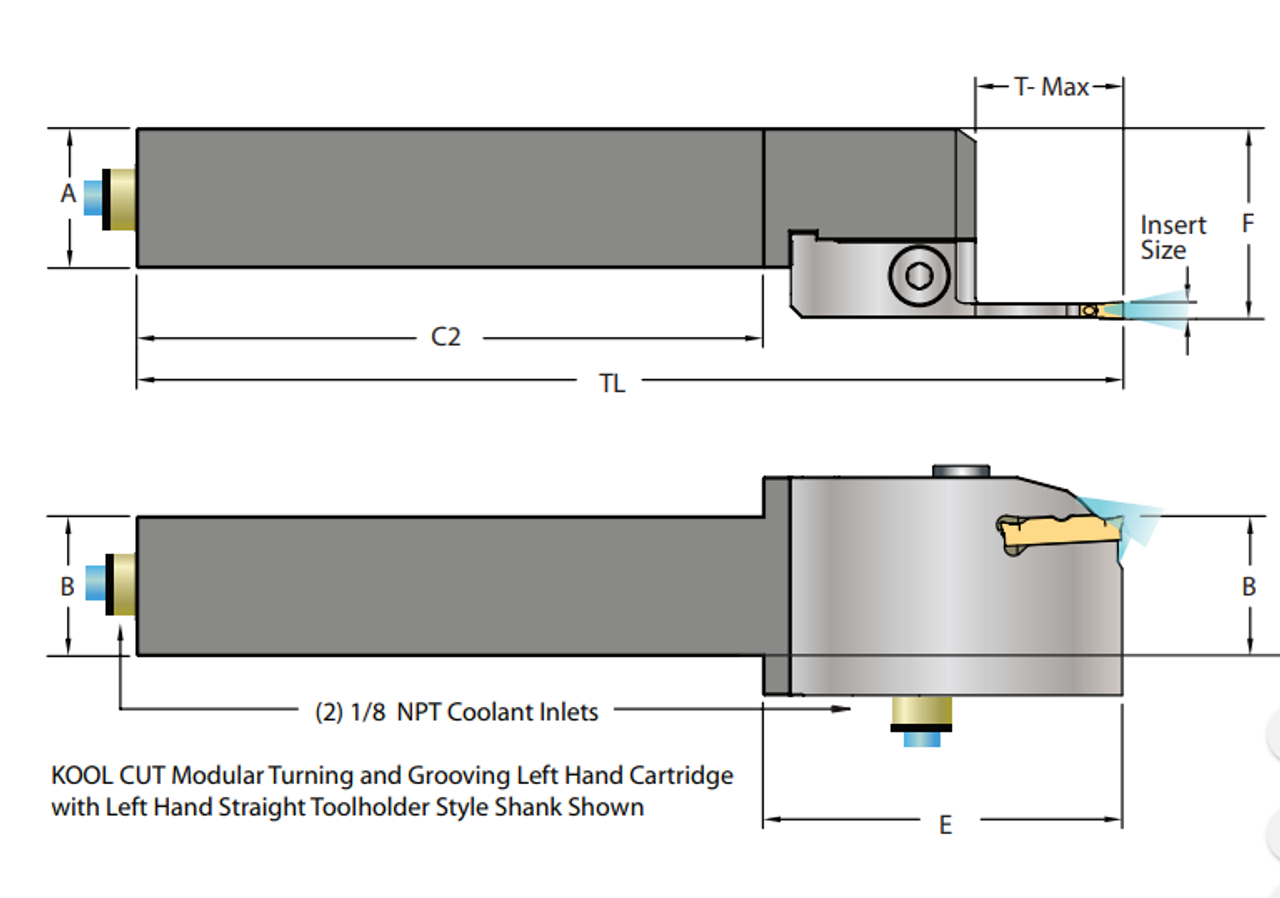 T- Max

A

Insert Size

F

C2

TL

B

B

(2) 1/8 NPT Coolant Inlets

KOOL CUT Modular Turning and Grooving Left Hand Cartridge with Left Hand Straight Toolholder Style Shank Shown

E