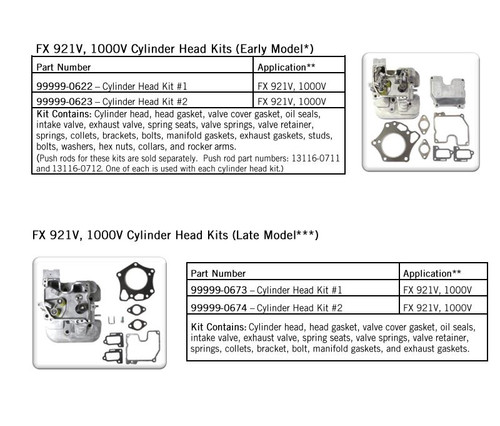 FX 921V, 1000V Cylinder Head Kits (Early Model*)

| Part Number | Application** |
|---|---|
| 99999-0622 – Cylinder Head Kit #1 | FX 921V, 1000V |
| 99999-0623 – Cylinder Head Kit #2 | FX 921V, 1000V |

Kit Contains: Cylinder head, head gasket, valve cover gasket, oil seals, intake valve, exhaust valve, spring seats, valve springs, valve retainer, springs, collets, brackets, bolts, manifold gaskets, exhaust gaskets, studs, bolts, washers, hex nuts, collars, and rocker arms.
(Push rods for these kits are sold separately. Push rod part numbers: 13116-0711 and 13116-0712. One of each is used with each cylinder head kit.)

FX 921V, 1000V Cylinder Head Kits (Late Model***)

| Part Number | Application** |
|---|---|
| 99999-0673 – Cylinder Head Kit #1 | FX 921V, 1000V |
| 99999-0674 – Cylinder Head Kit #2 | FX 921V, 1000V |

Kit Contains: Cylinder head, head gasket, valve cover gasket, oil seals, intake valve, exhaust valve, spring seats, valve springs, valve retainer, springs, collets, bracket, bolt, manifold gaskets, and exhaust gaskets.