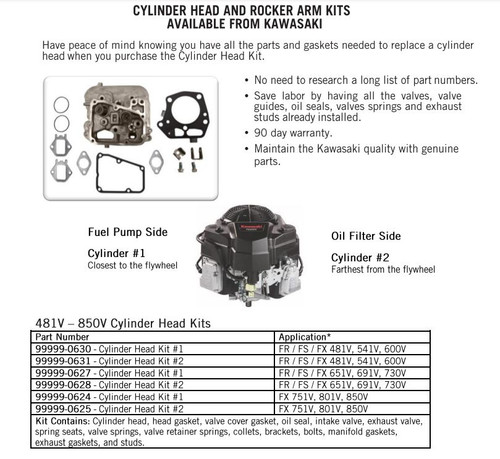 CYLINDER HEAD AND ROCKER ARM KITS
AVAILABLE FROM KAWASAKI

Have peace of mind knowing you have all the parts and gaskets needed to replace a cylinder head when you purchase the Cylinder Head Kit.

• No need to research a long list of part numbers.
• Save labor by having all the valves, valve guides, oil seals, valves springs and exhaust studs already installed.
• 90 day warranty.
• Maintain the Kawasaki quality with genuine parts.

Fuel Pump Side

Cylinder #1
Closest to the flywheel

Kawasaki

Oil Filter Side

Cylinder #2
Farthest from the flywheel

481V – 850V Cylinder Head Kits

| Part Number | Application* |
|---|---|
| 99999-0630 - Cylinder Head Kit #1 | FR / FS / FX 481V, 541V, 600V |
| 99999-0631 - Cylinder Head Kit #2 | FR / FS / FX 481V, 541V, 600V |
| 99999-0627 - Cylinder Head Kit #1 | FR / FS / FX 651V, 691V, 730V |
| 99999-0628 - Cylinder Head Kit #2 | FR / FS / FX 651V, 691V, 730V |
| 99999-0624 - Cylinder Head Kit #1 | FX 751V, 801V, 850V |
| 99999-0625 - Cylinder Head Kit #2 | FX 751V, 801V, 850V |

Kit Contains: Cylinder head, head gasket, valve cover gasket, oil seal, intake valve, exhaust valve, spring seats, valve springs, valve retainer springs, collets, brackets, bolts, manifold gaskets, exhaust gaskets, and studs.