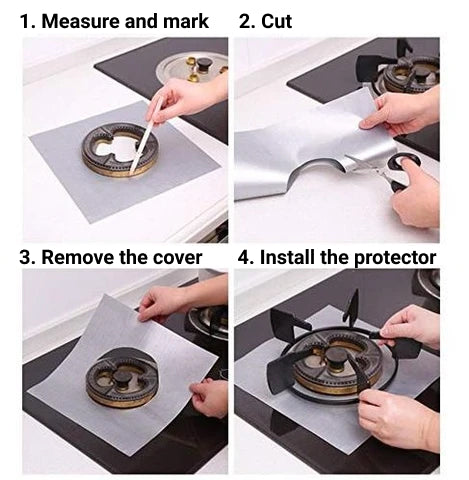 1. Measure and mark

2. Cut

3. Remove the cover

4. Install the protector