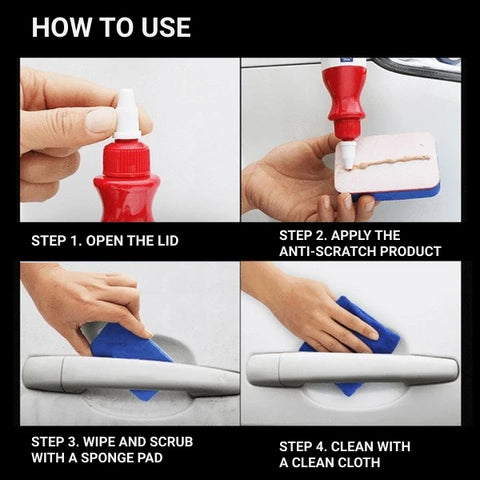 HOW TO USE

STEP 1. OPEN THE LID

STEP 2. APPLY THE ANTI-SCRATCH PRODUCT

STEP 3. WIPE AND SCRUB WITH A SPONGE PAD

STEP 4. CLEAN WITH A CLEAN CLOTH