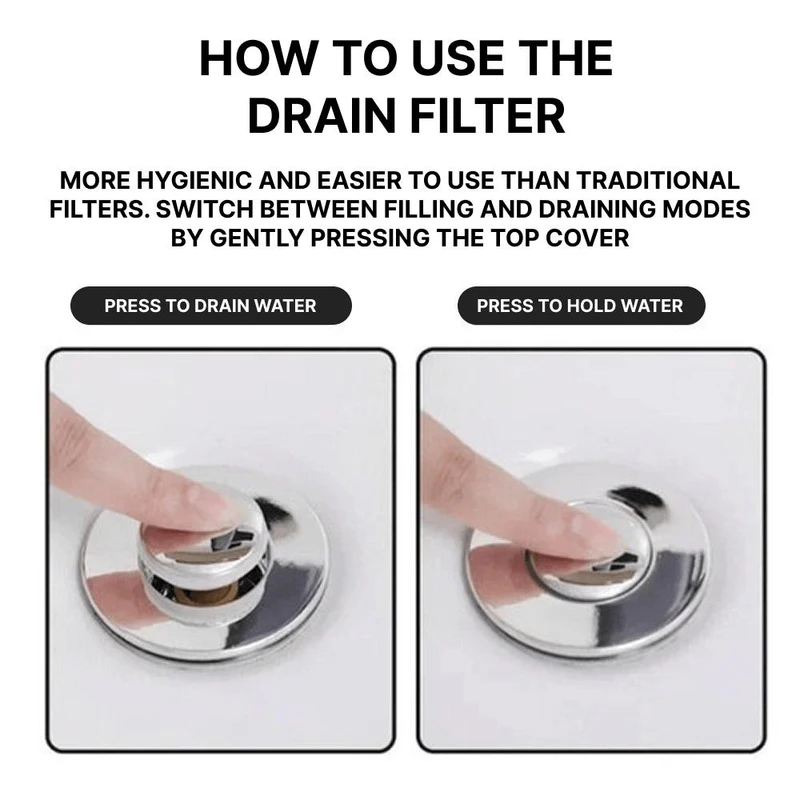 HOW TO USE THE DRAIN FILTER

MORE HYGIENIC AND EASIER TO USE THAN TRADITIONAL FILTERS. SWITCH BETWEEN FILLING AND DRAINING MODES BY GENTLY PRESSING THE TOP COVER

PRESS TO DRAIN WATER

PRESS TO HOLD WATER