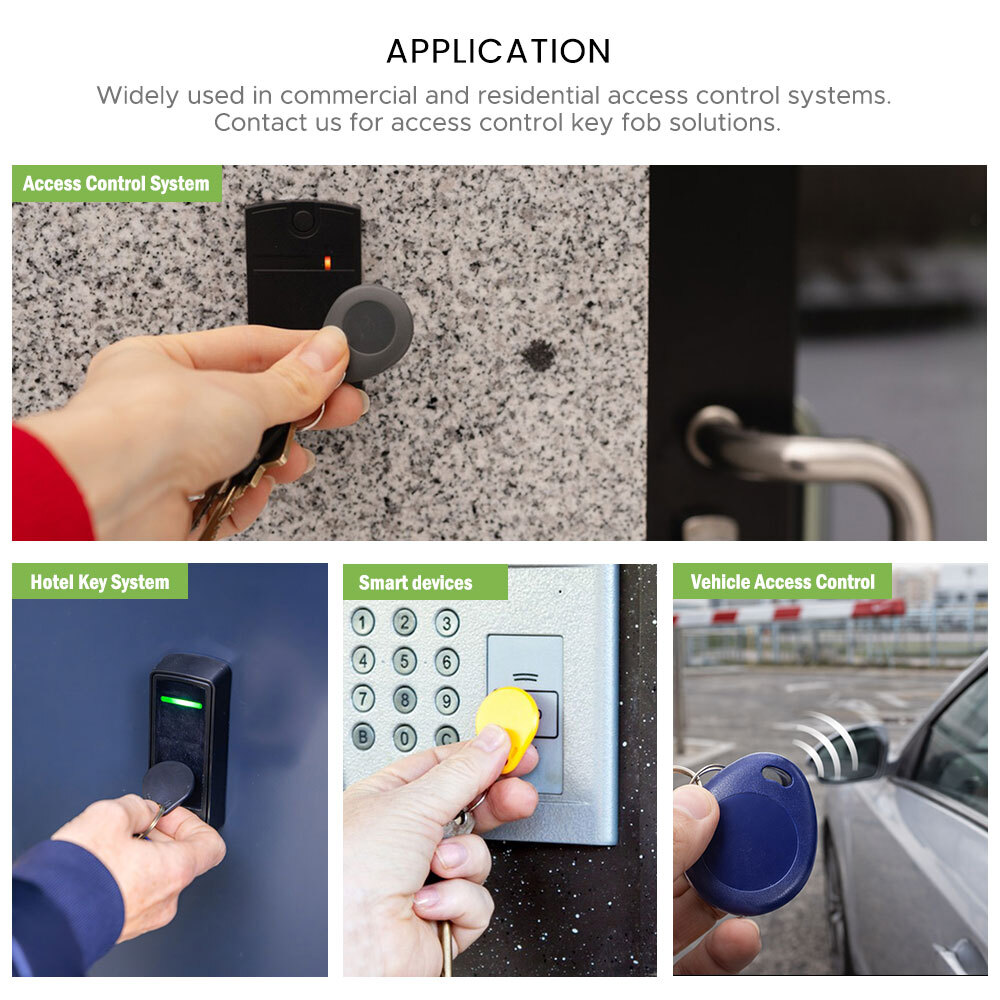 APPLICATION

Widely used in commercial and residential access control systems. Contact us for access control key fob solutions.

Access Control System

Hotel Key System

Smart devices

1 2 3
4 5 6
7 8 9
B 0 C

Vehicle Access Control