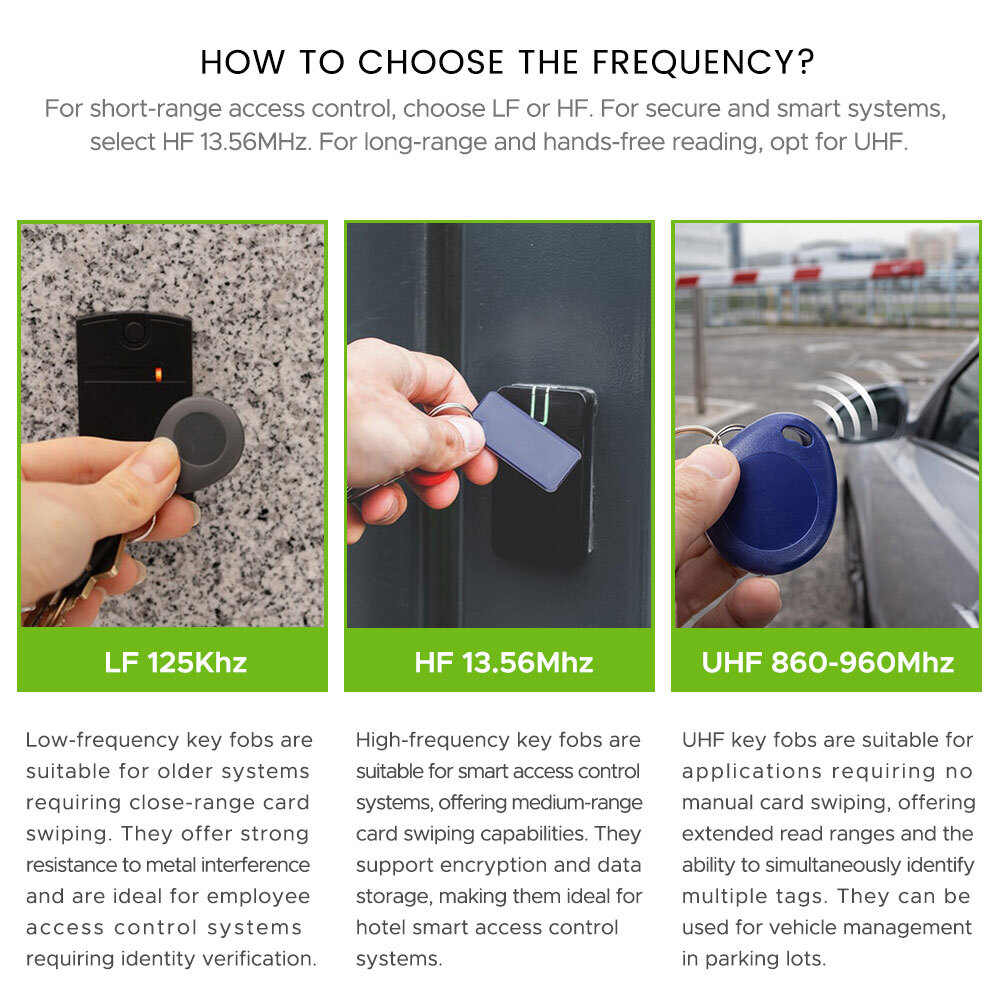 HOW TO CHOOSE THE FREQUENCY?

For short-range access control, choose LF or HF. For secure and smart systems, select HF 13.56MHz. For long-range and hands-free reading, opt for UHF.

LF 125Khz

Low-frequency key fobs are suitable for older systems requiring close-range card swiping. They offer strong resistance to metal interference and are ideal for employee access control systems requiring identity verification.

HF 13.56Mhz

High-frequency key fobs are suitable for smart access control systems, offering medium-range card swiping capabilities. They support encryption and data storage, making them ideal for hotel smart access control systems.

UHF 860-960Mhz

UHF key fobs are suitable for applications requiring no manual card swiping, offering extended read ranges and the ability to simultaneously identify multiple tags. They can be used for vehicle management in parking lots.