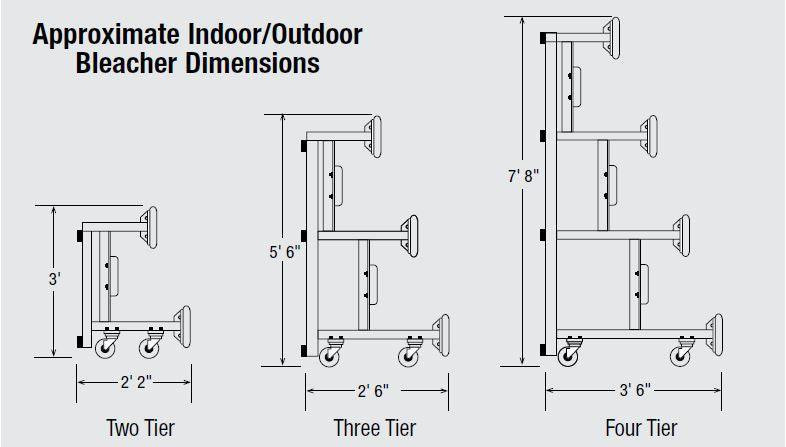 Approximate Indoor/Outdoor Bleacher Dimensions

3'

2' 2"

Two Tier

5' 6"

2' 6"

Three Tier

7' 8"

3' 6"

Four Tier