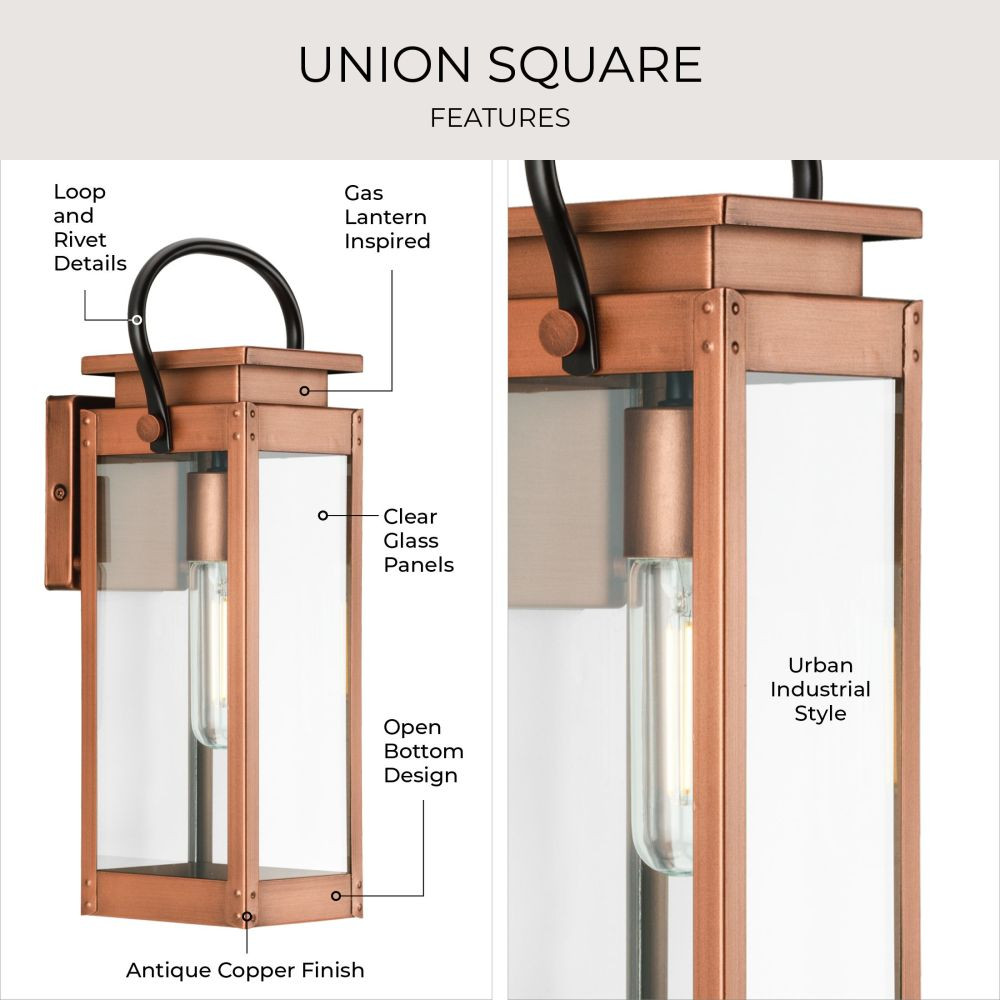 UNION SQUARE

FEATURES

Loop
and
Rivet
Details

Gas
Lantern
Inspired

Clear
Glass
Panels

Open
Bottom
Design

Antique Copper Finish

Urban
Industrial
Style