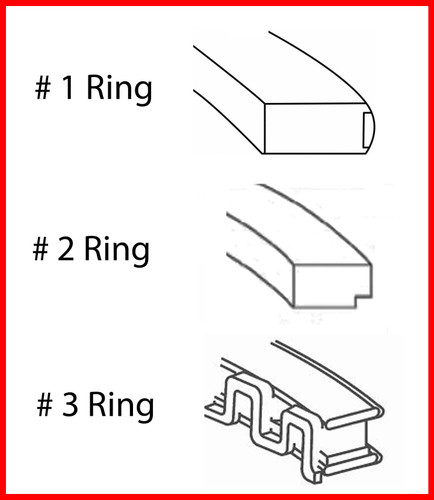 # 1 Ring

# 2 Ring

# 3 Ring