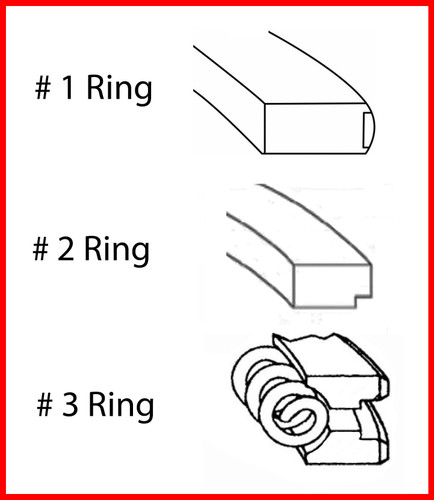 # 1 Ring

# 2 Ring

# 3 Ring