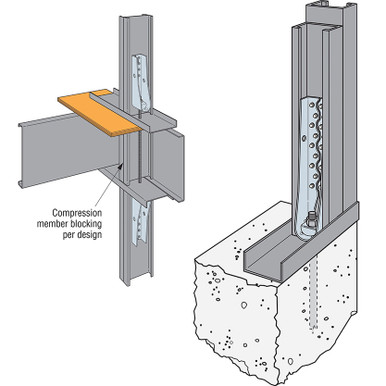 Compression member blocking per design